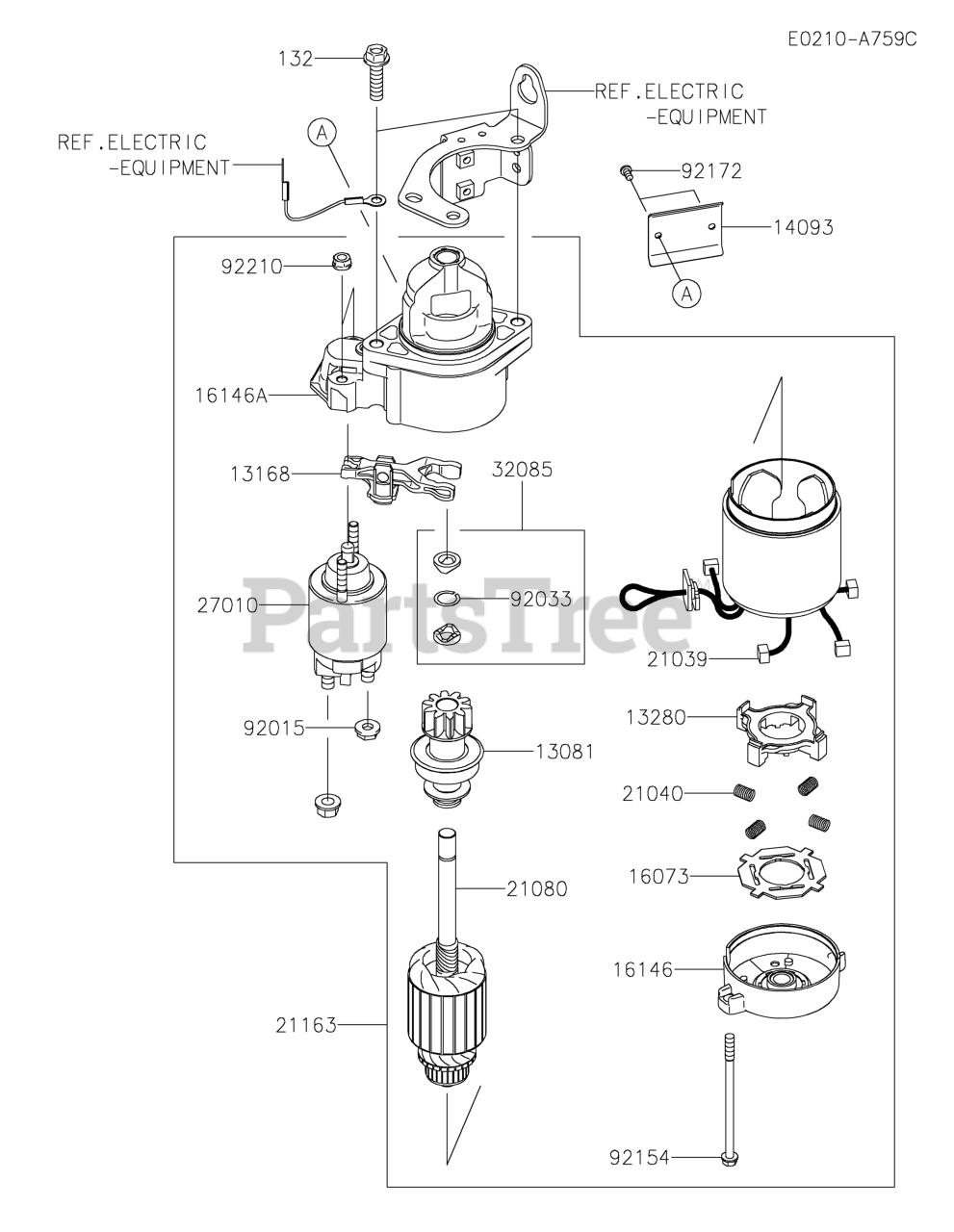 E0210-A759C

132

REF.ELECTRIC -EQUIPMENT

REF.ELECTRIC -EQUIPMENT

A

92172

14093

A

92210

16146A

13168

32085

27010

92033

PartsTree

21039

92015

13081

13280

21040

16073

21080

16146

21163

92154