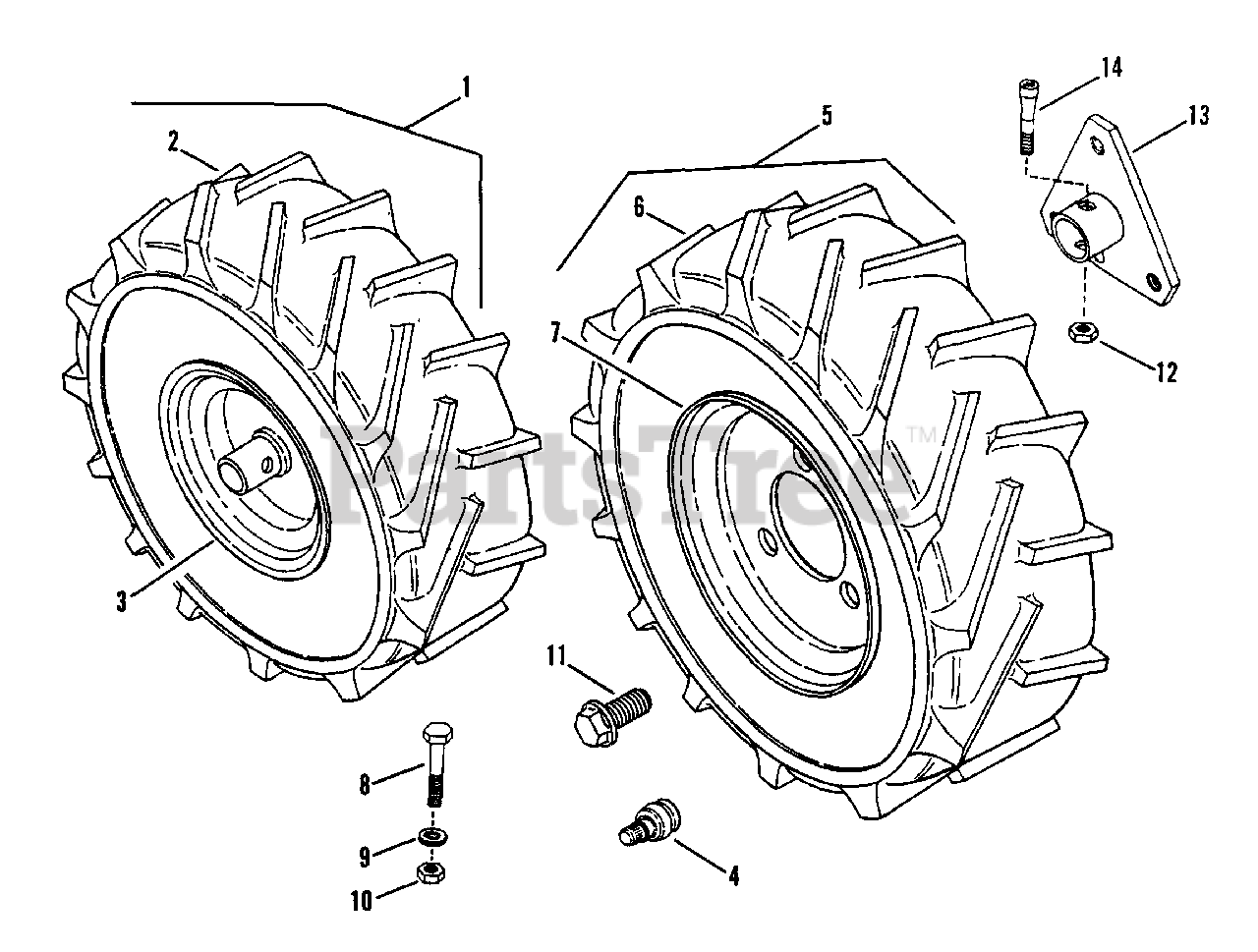 1
2
5
14
13
6
7
12
PartsTree™
3
11
8
9
10
4