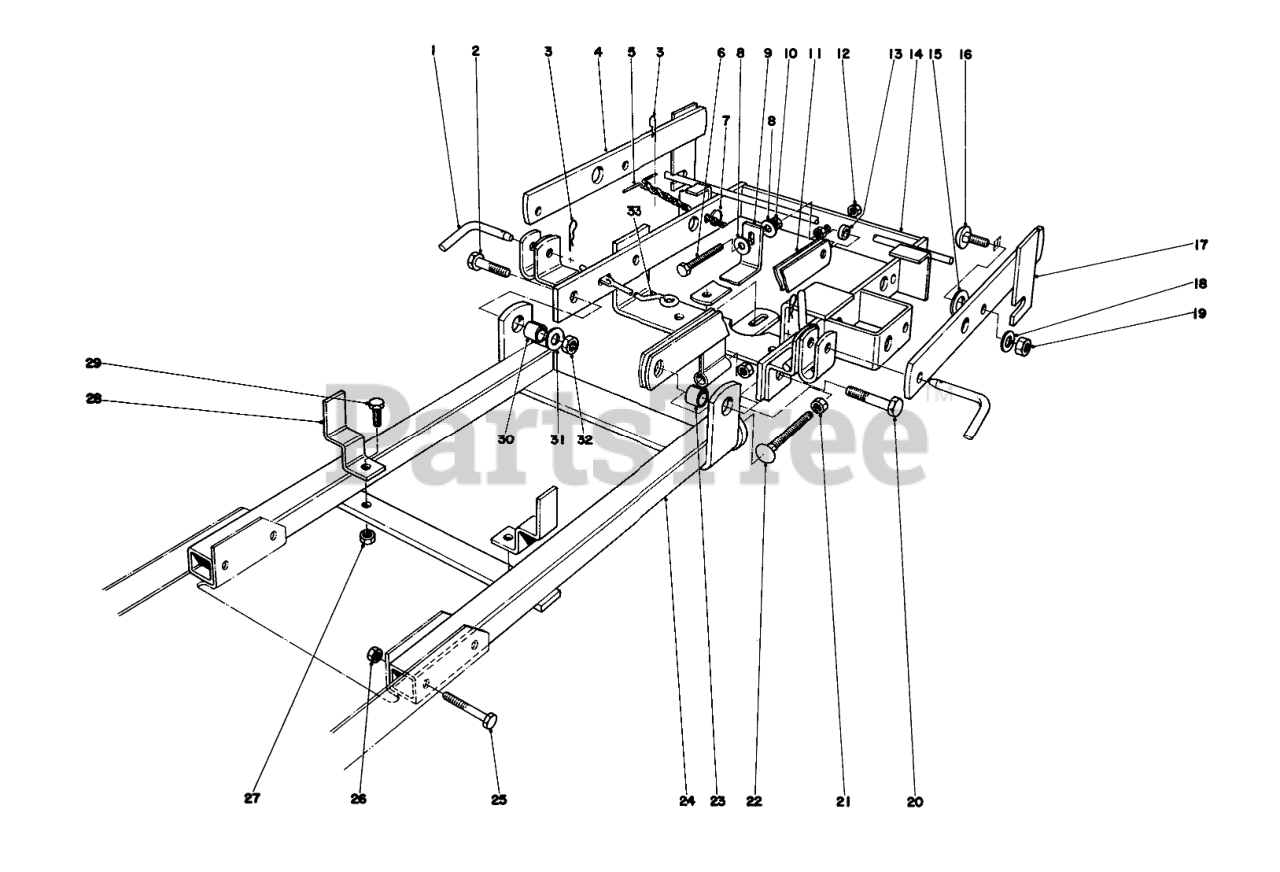 1 2 3 4 5 3 6 8 9 10 11 12 13 14 15 16

7

8

33

17

18

19

29

28

30 31 32

PartsTree™

27 26 25 24 23 22 21 20