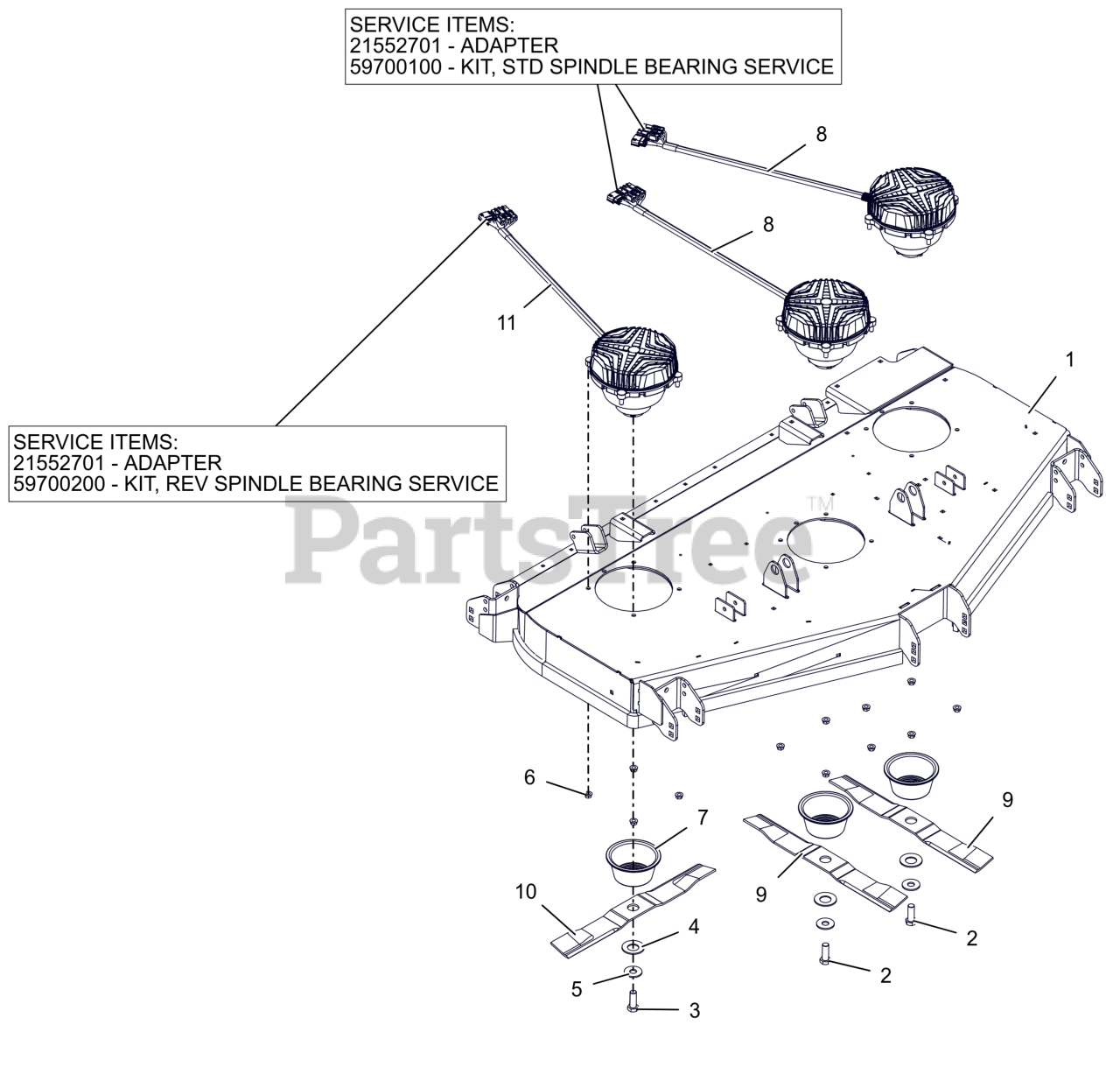 SERVICE ITEMS:
21552701 - ADAPTER
59700100 - KIT, STD SPINDLE BEARING SERVICE

8

8

11

1

SERVICE ITEMS:
21552701 - ADAPTER
59700200 - KIT, REV SPINDLE BEARING SERVICE

PartsTree™

6

7

9

10

9

4

2

5

2

3