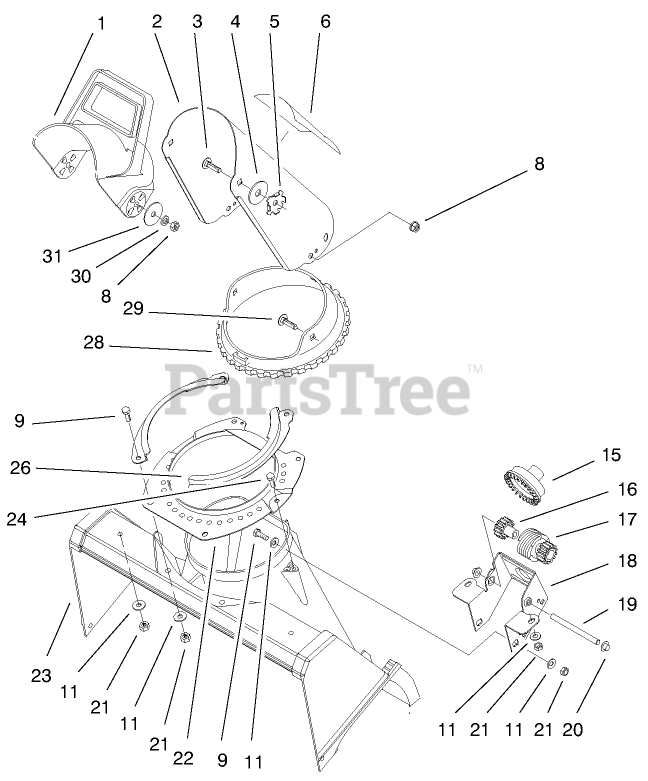 1 2 3 4 5 6
8
31
30
8
29
28
PartsTree™
9
26
24
15
16
17
18
19
23
11
21
11
21
22
9
11
11
21
11
21
20