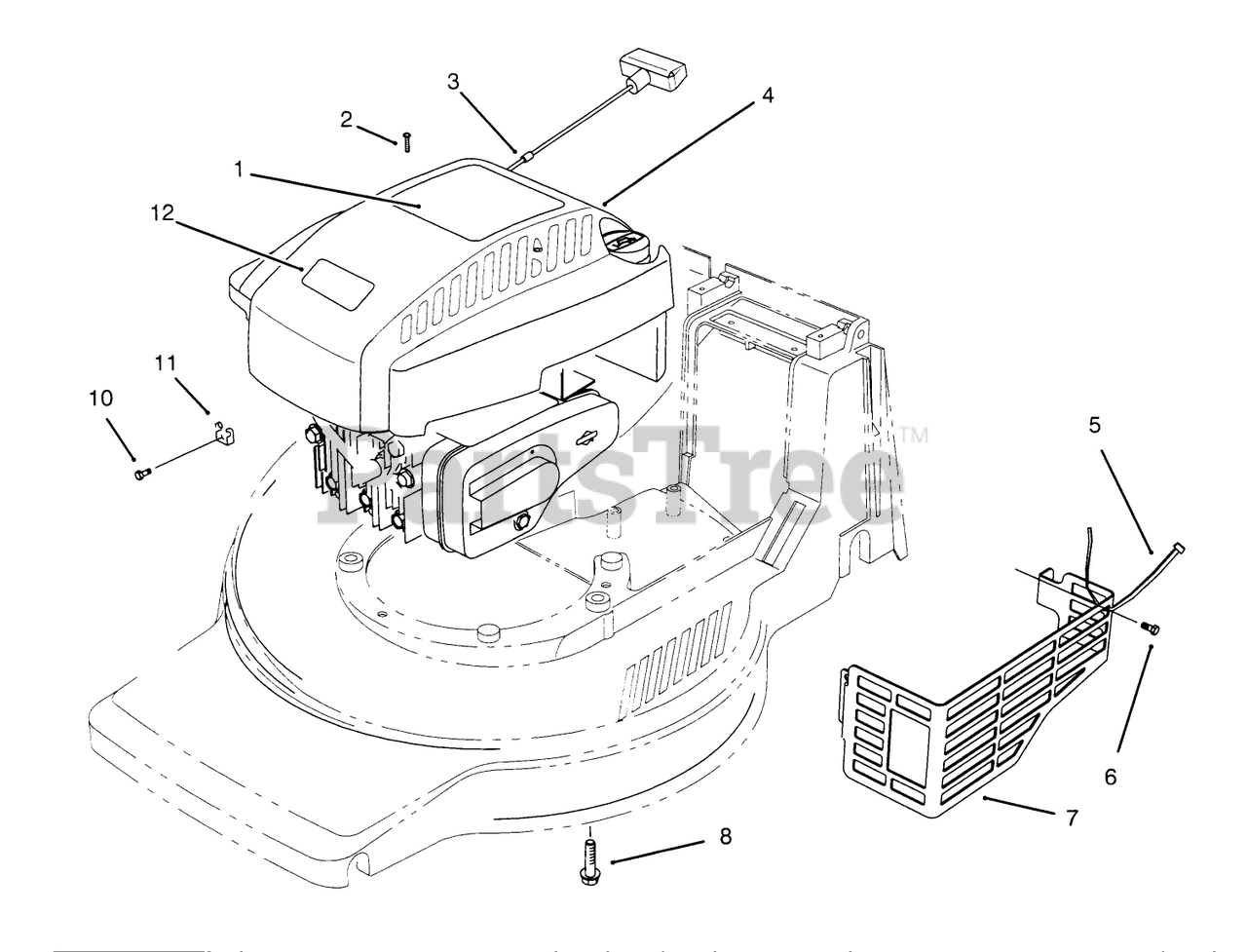 3
4
2
1
12
11
10
PartsTree™
5
6
7
8