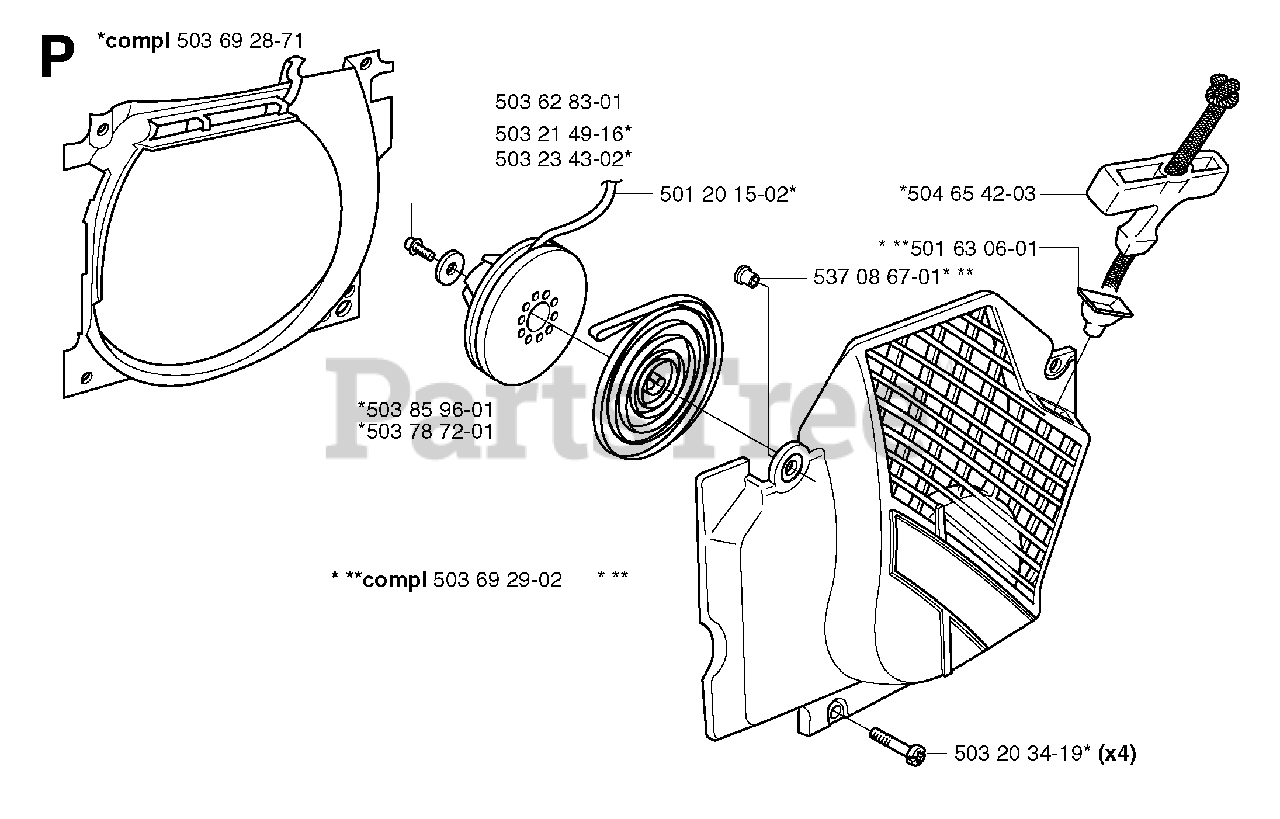 P *compl 503 69 28-71

503 62 83-01

503 21 49-16*
503 23 43-02*

501 20 15-02*

*504 65 42-03

* **501 63 06-01

537 08 67-01* **

*503 85 96-01
*503 78 72-01

PartsTree

* **compl 503 69 29-02 * **

503 20 34-19* (x4)