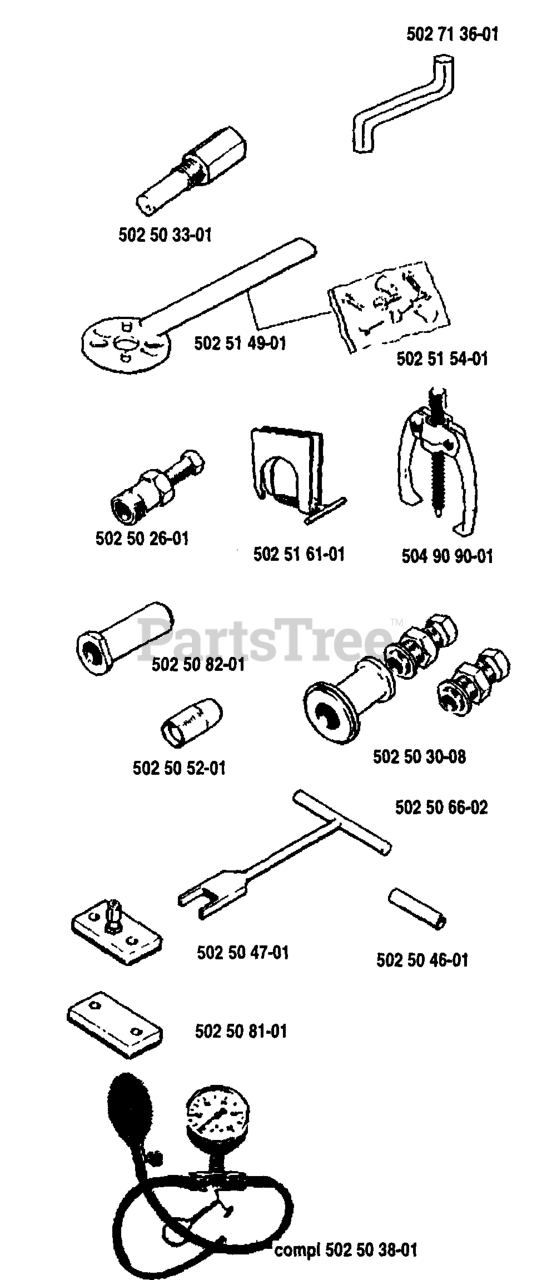 502 71 36-01

502 50 33-01

502 51 49-01

502 51 54-01

502 50 26-01

502 51 61-01

504 90 90-01

PartsTree™

502 50 82-01

502 50 52-01

502 50 30-08

502 50 66-02

502 50 47-01

502 50 46-01

502 50 81-01

compl 502 50 38-01