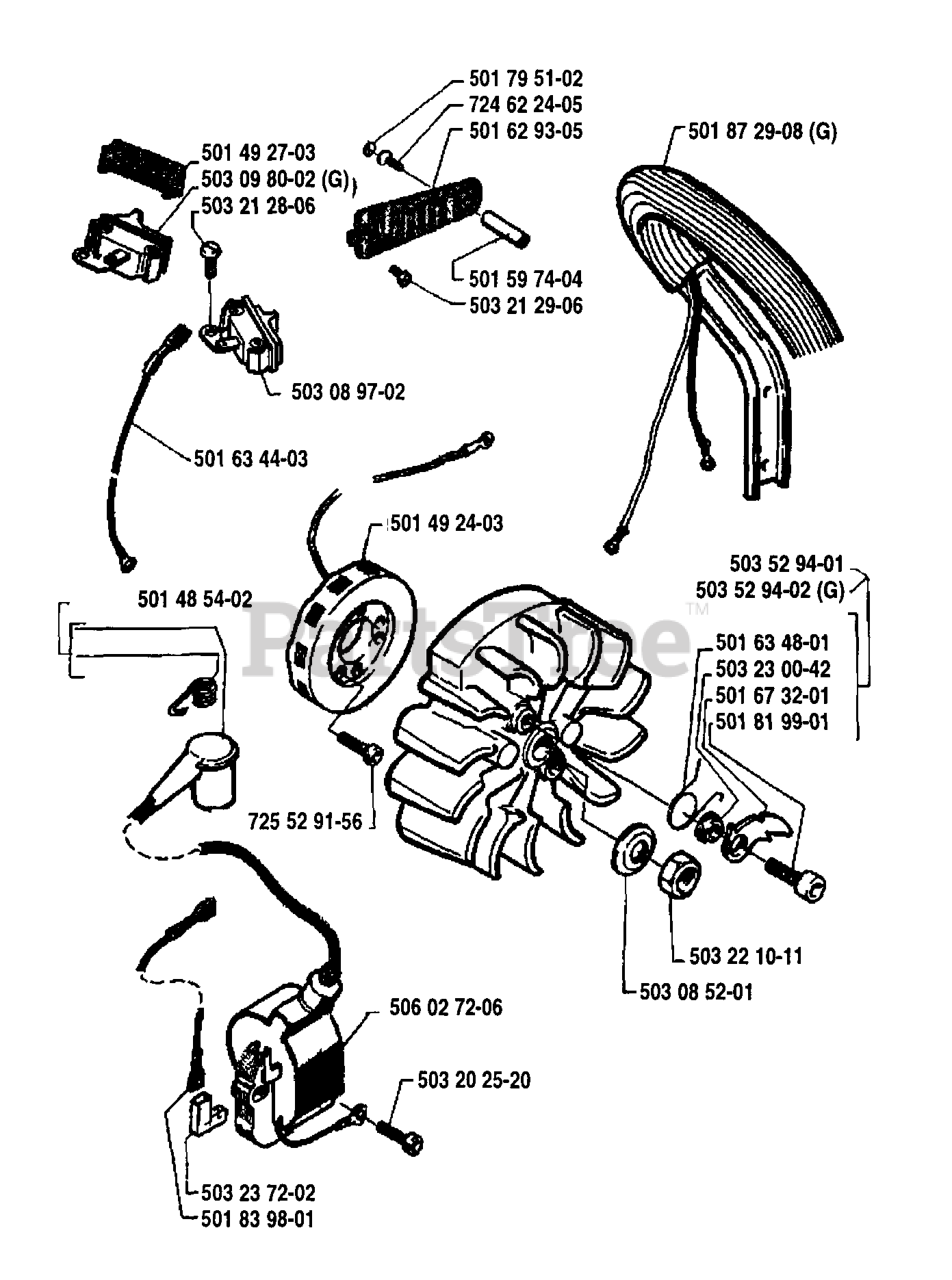 501 79 51-02
724 62 24-05
501 62 93-05
501 87 29-08 (G)
501 49 27-03
503 09 80-02 (G)
503 21 28-06
501 59 74-04
503 21 29-06
503 08 97-02
501 63 44-03
501 49 24-03
503 52 94-01
503 52 94-02 (G)
501 48 54-02
PartsTree™
501 63 48-01
503 23 00-42
501 67 32-01
501 81 99-01
725 52 91-56
503 22 10-11
503 08 52-01
506 02 72-06
503 20 25-20
503 23 72-02
501 83 98-01