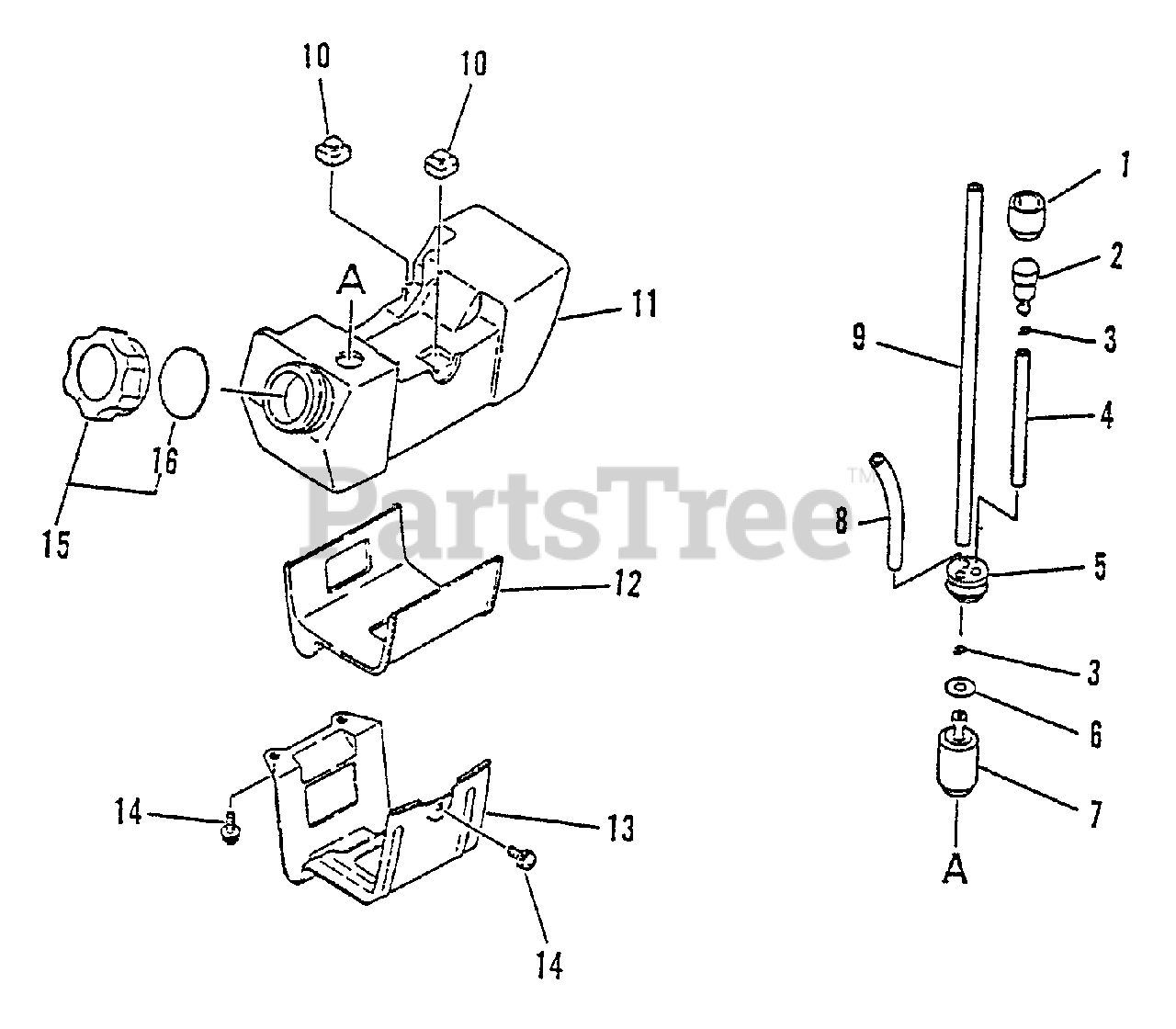 10
10
A
11
15
16
PartsTree™
12
14
13
14
1
2
3
9
4
8
5
3
6
7
A