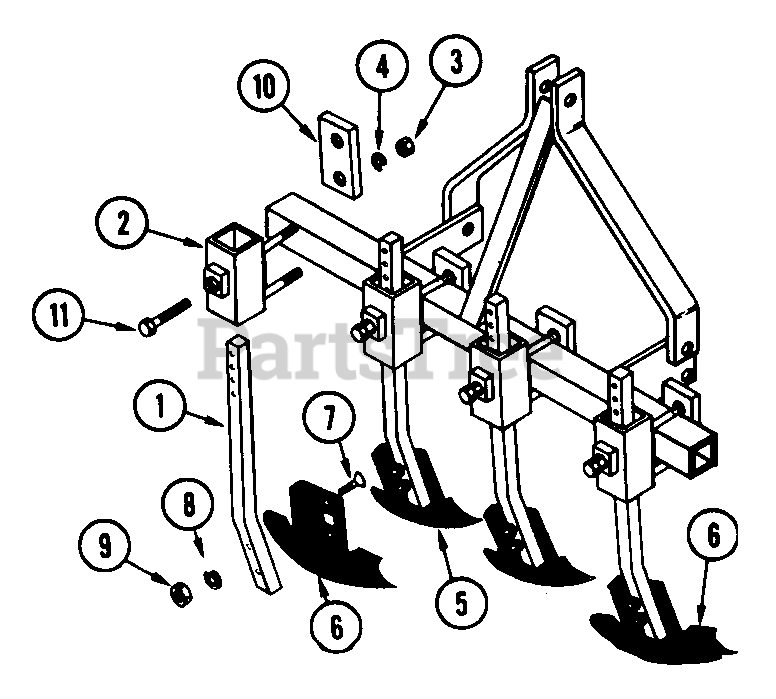 10
4
3
2
11
PartsTree
1
7
8
9
6
5
6