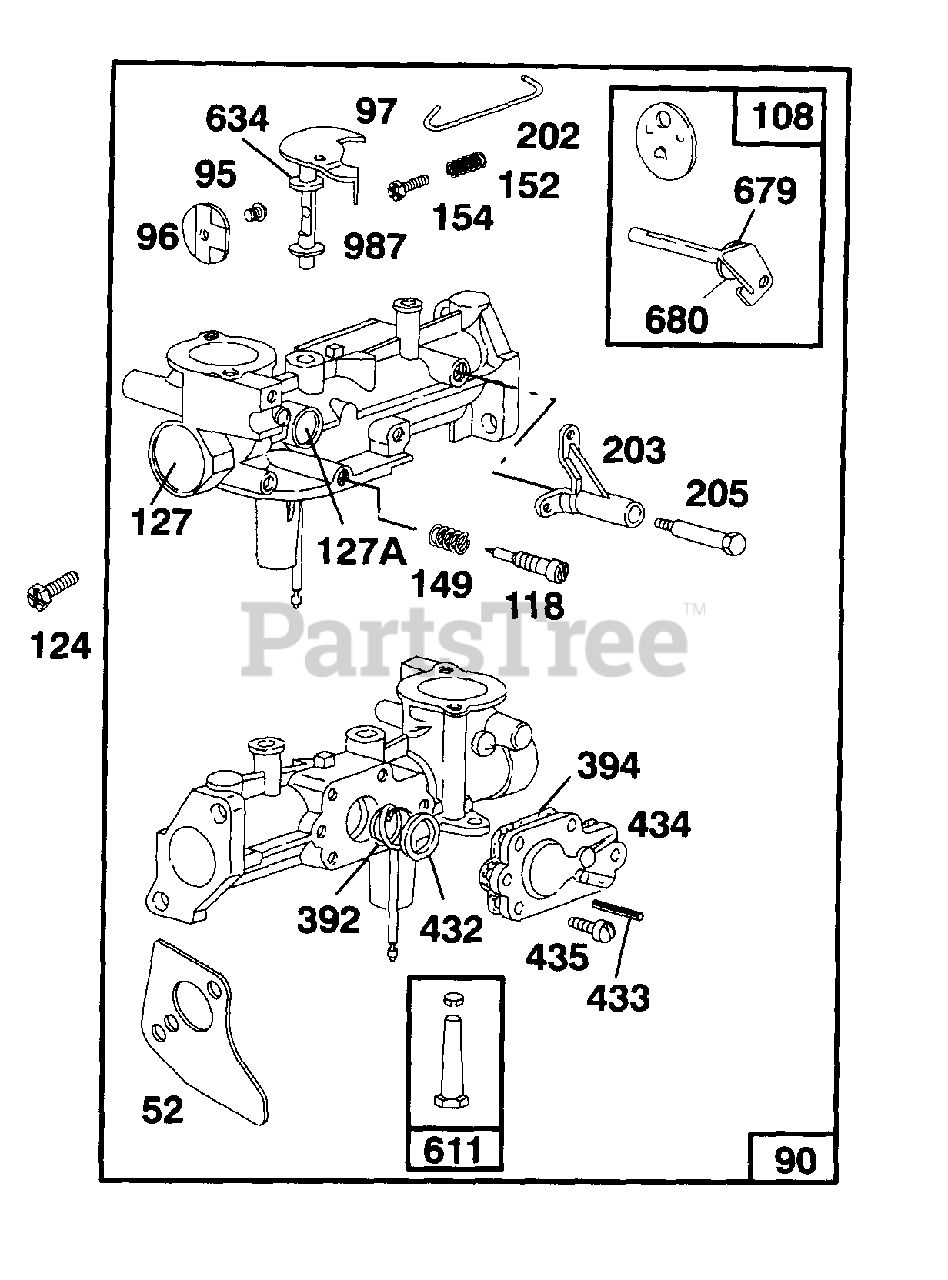 634
97
202
108
95
152
154
679
96
987
680
203
205
127
127A
149
118
124
PartsTree™
394
434
392
432
435
433
52
611
90