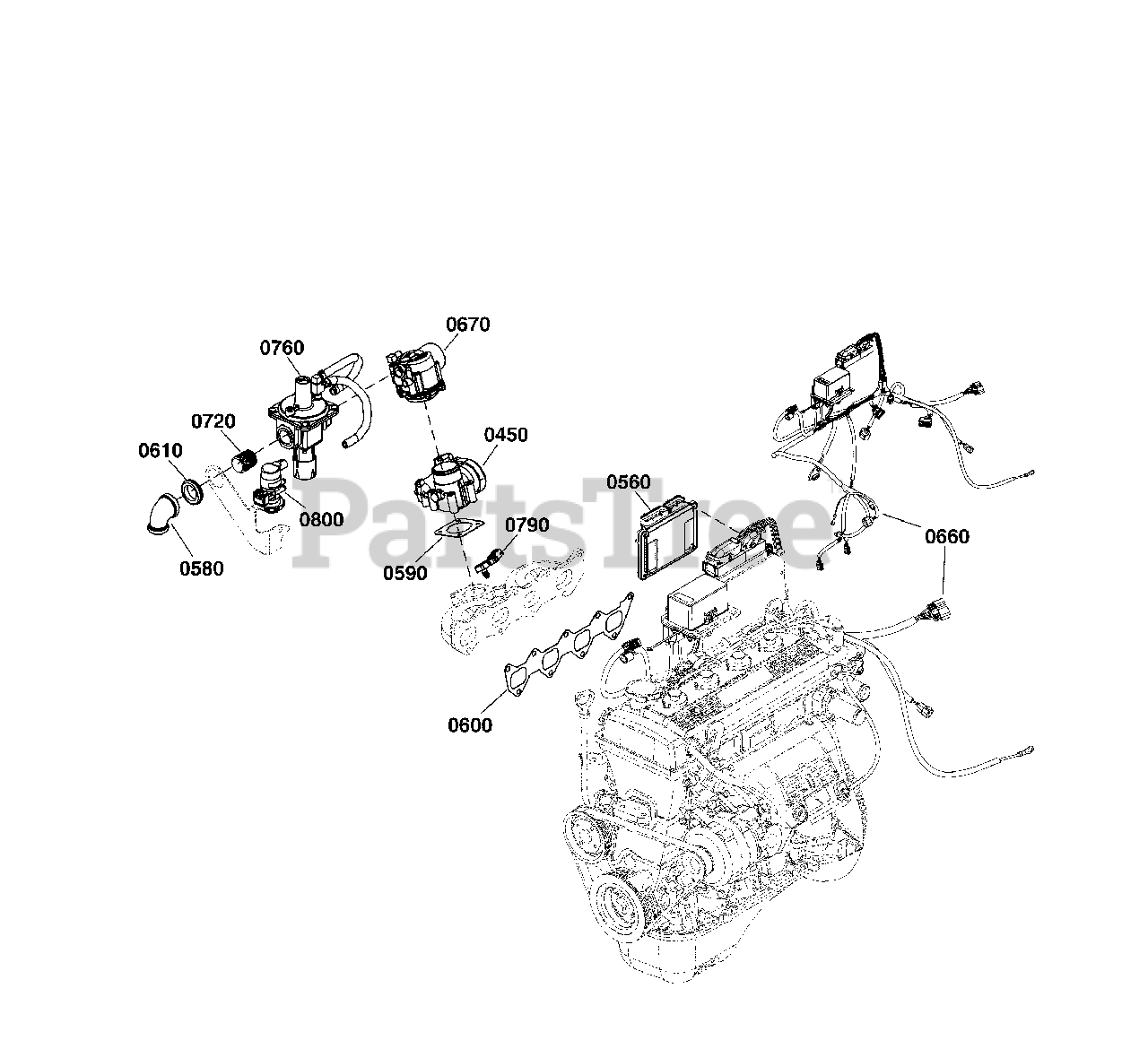 0670
0760
0720
0450
0610
0560
0800
0790
0660
0580
0590
0600
PartsTree