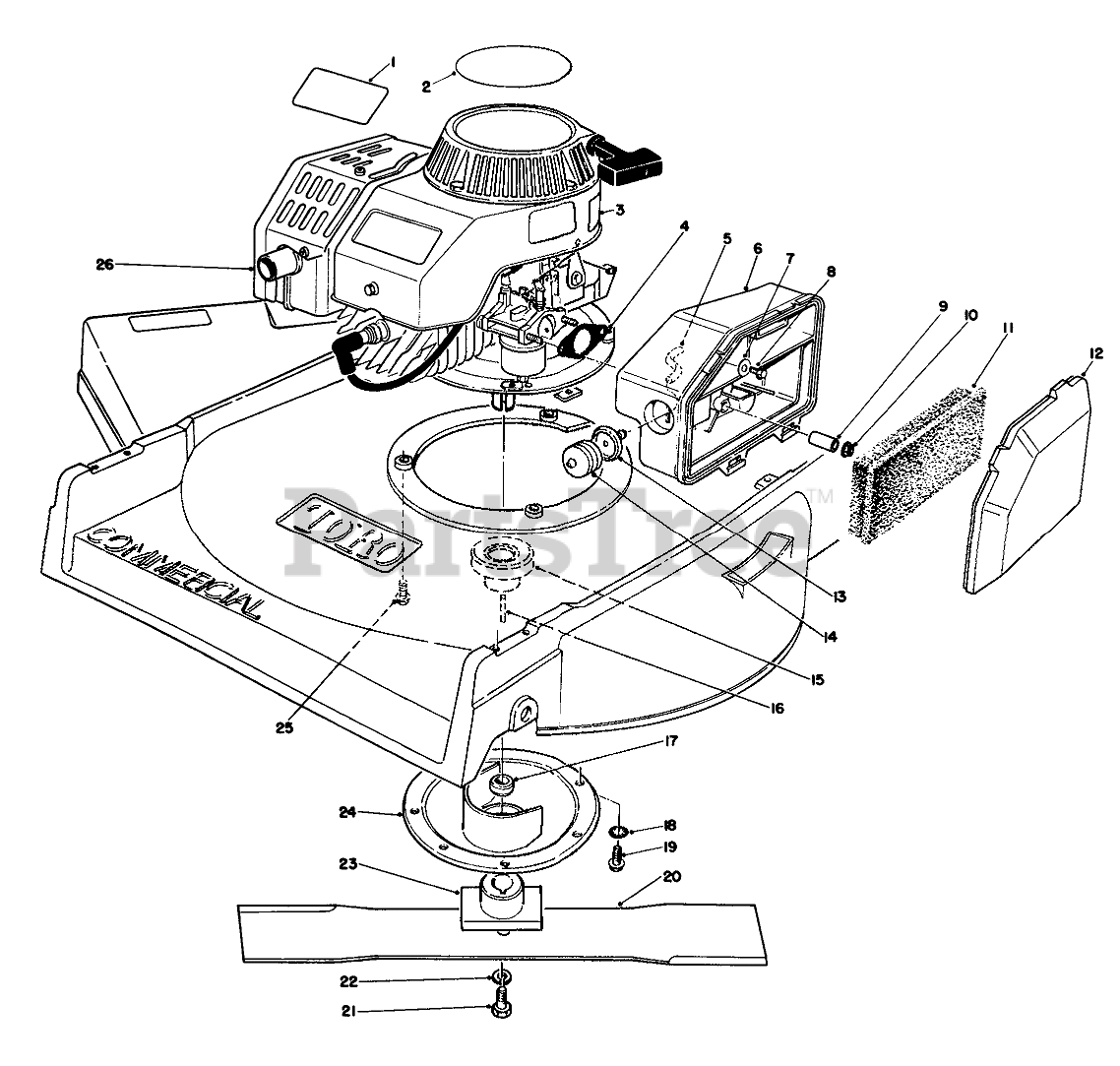 1
2
3
4
5
6
7
8
9
10
11
12
26
TORO
COMMERCIAL
PartsTree™
13
14
15
16
25
17
24
18
19
23
20
22
21