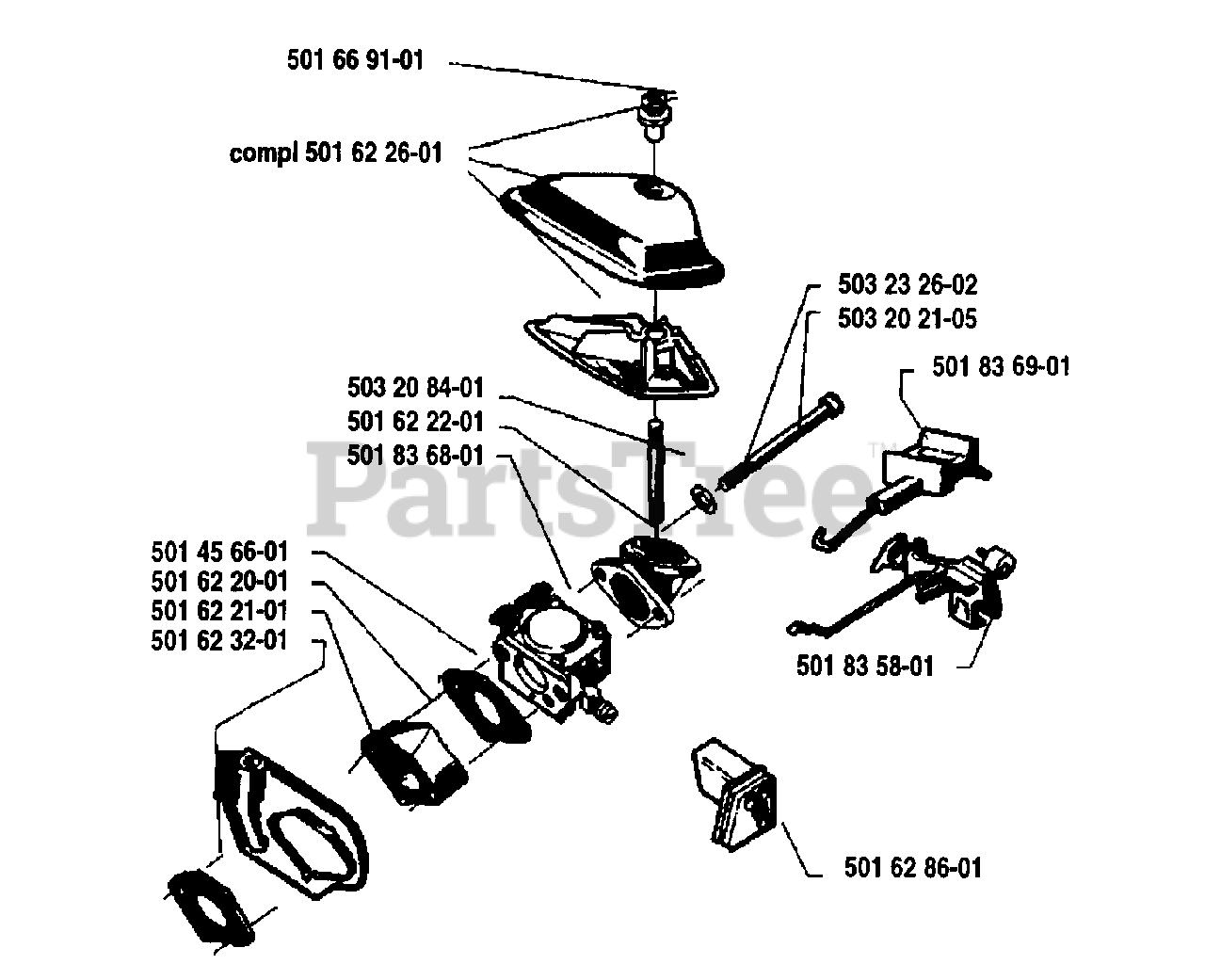 501 66 91-01

compl 501 62 26-01

503 23 26-02
503 20 21-05

501 83 69-01

503 20 84-01
501 62 22-01
501 83 68-01

PartsTree™

501 45 66-01
501 62 20-01
501 62 21-01
501 62 32-01

501 83 58-01

501 62 86-01