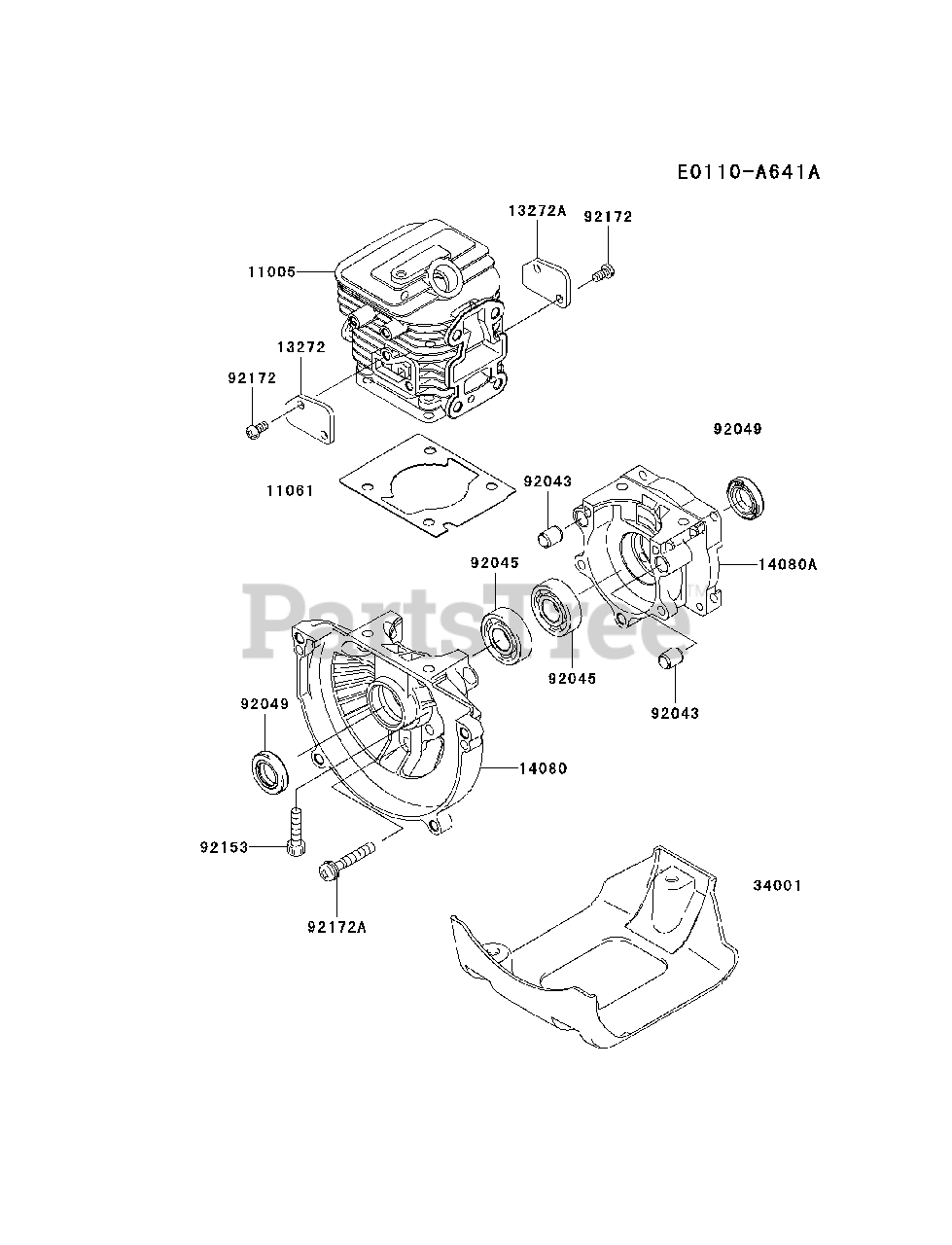 E0110-A641A

13272A
92172
11005
13272
92172
92049
11061
92043
92045
14080A
PartsTree
92045
92043
92049
14080
92153
92172A
34001