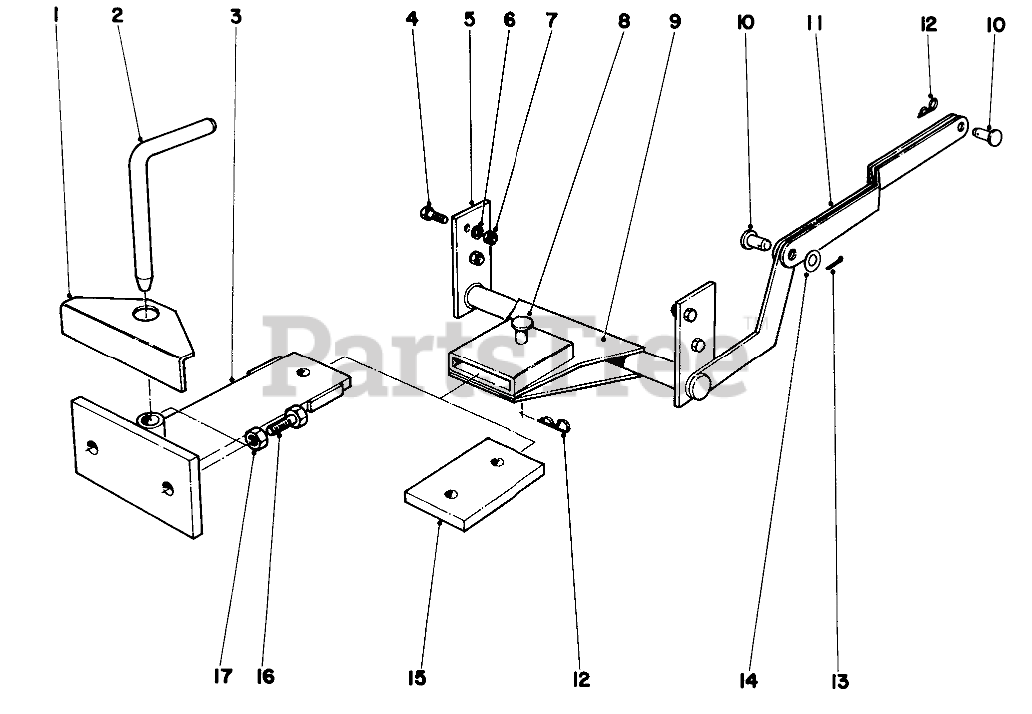 1
2
3
4
5
6
7
8
9
10
11
12
10
PartsTree
17
16
15
12
14
13