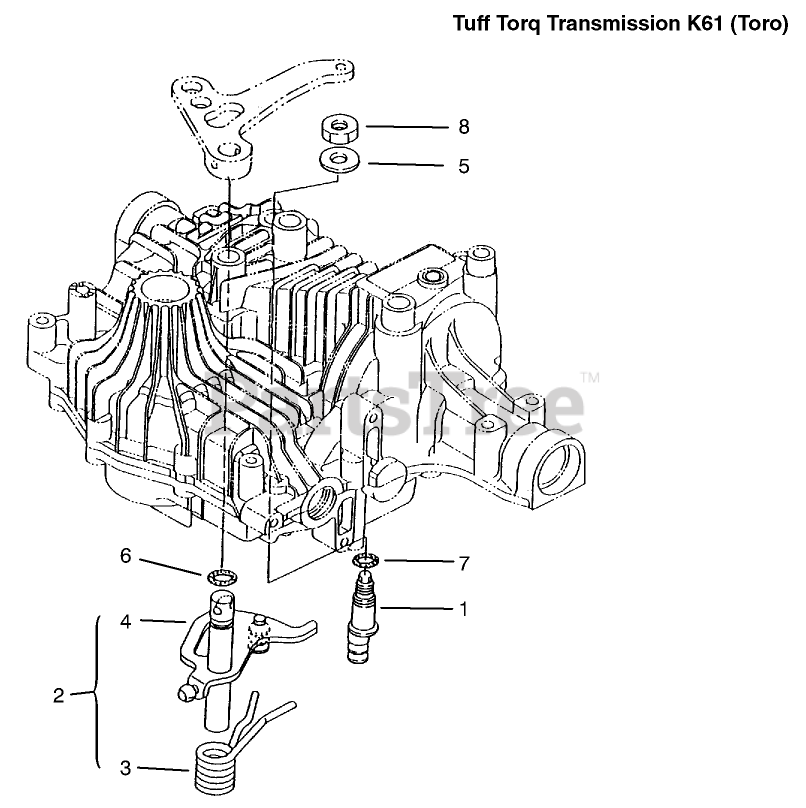 Tuff Torq Transmission K61 (Toro)

8
5
PartsTree™
6
7
1
4
2
3