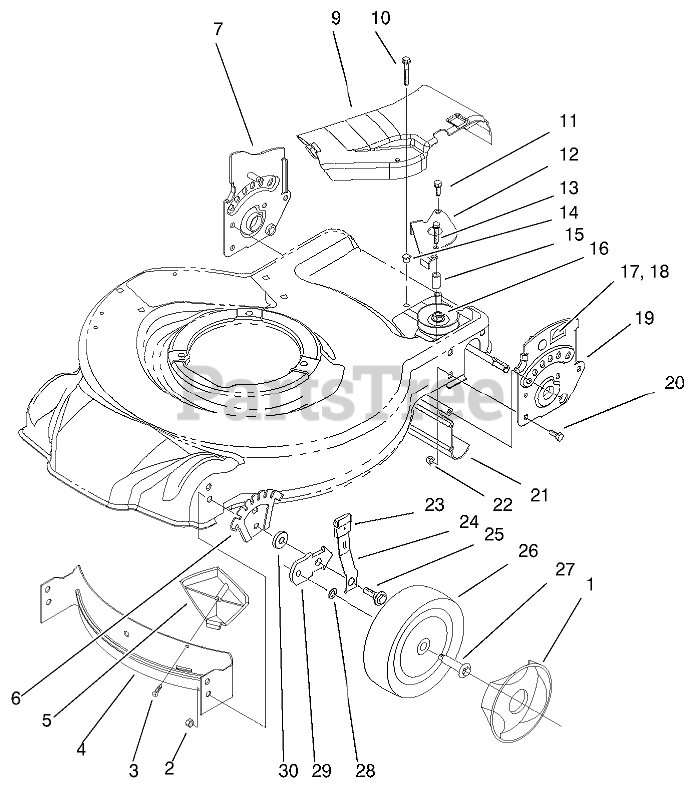 7
9
10
11
12
13
14
15
16
17, 18
19
20
PartsTree
21
22
23
24
25
26
27
1
6
5
4
3
2
30
29
28