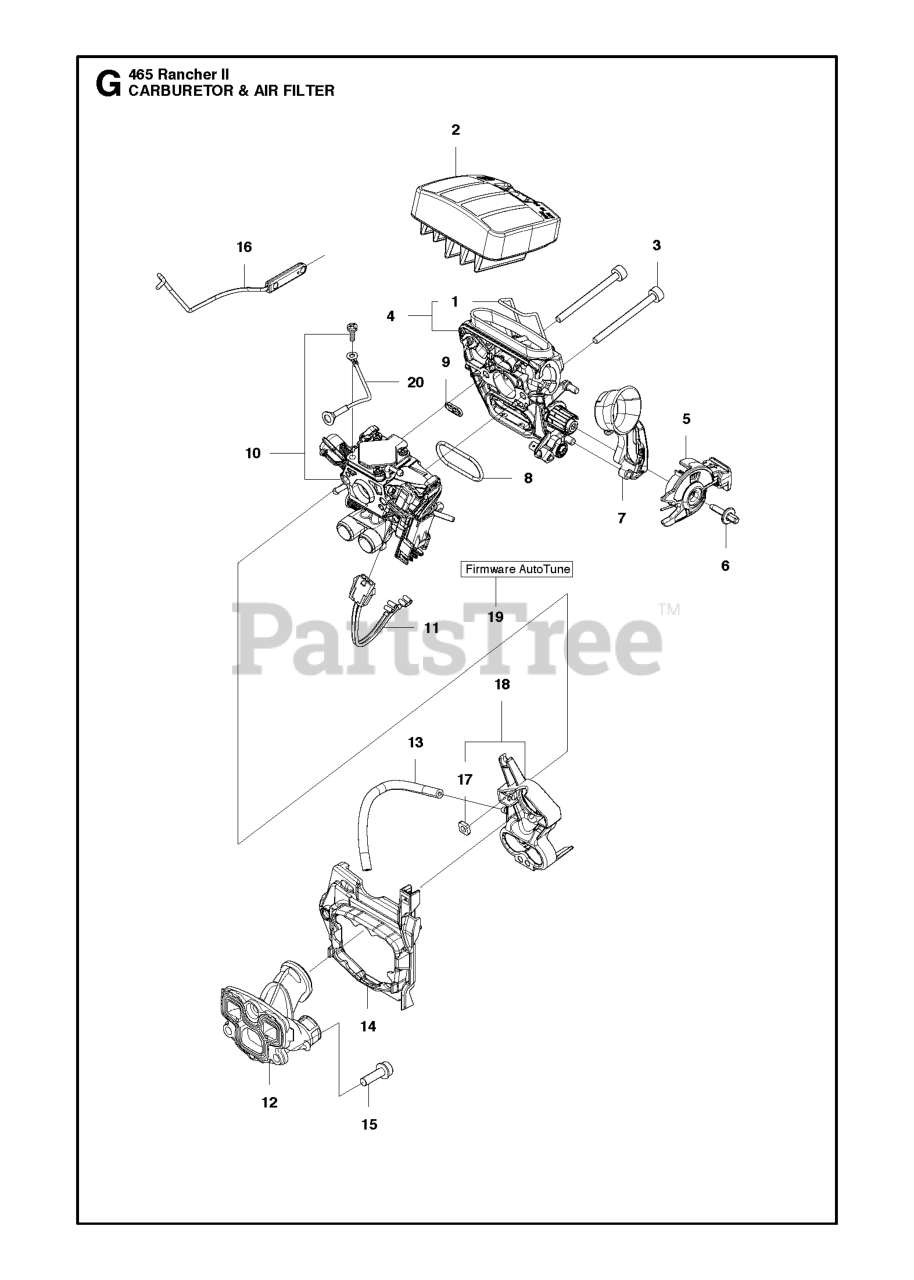 G 465 Rancher II
CARBURETOR & AIR FILTER

2
16
3
1
4
9
20
5
10
8
7
6
Firmware AutoTune
19
11
PartsTree™
18
13
17
14
12
15