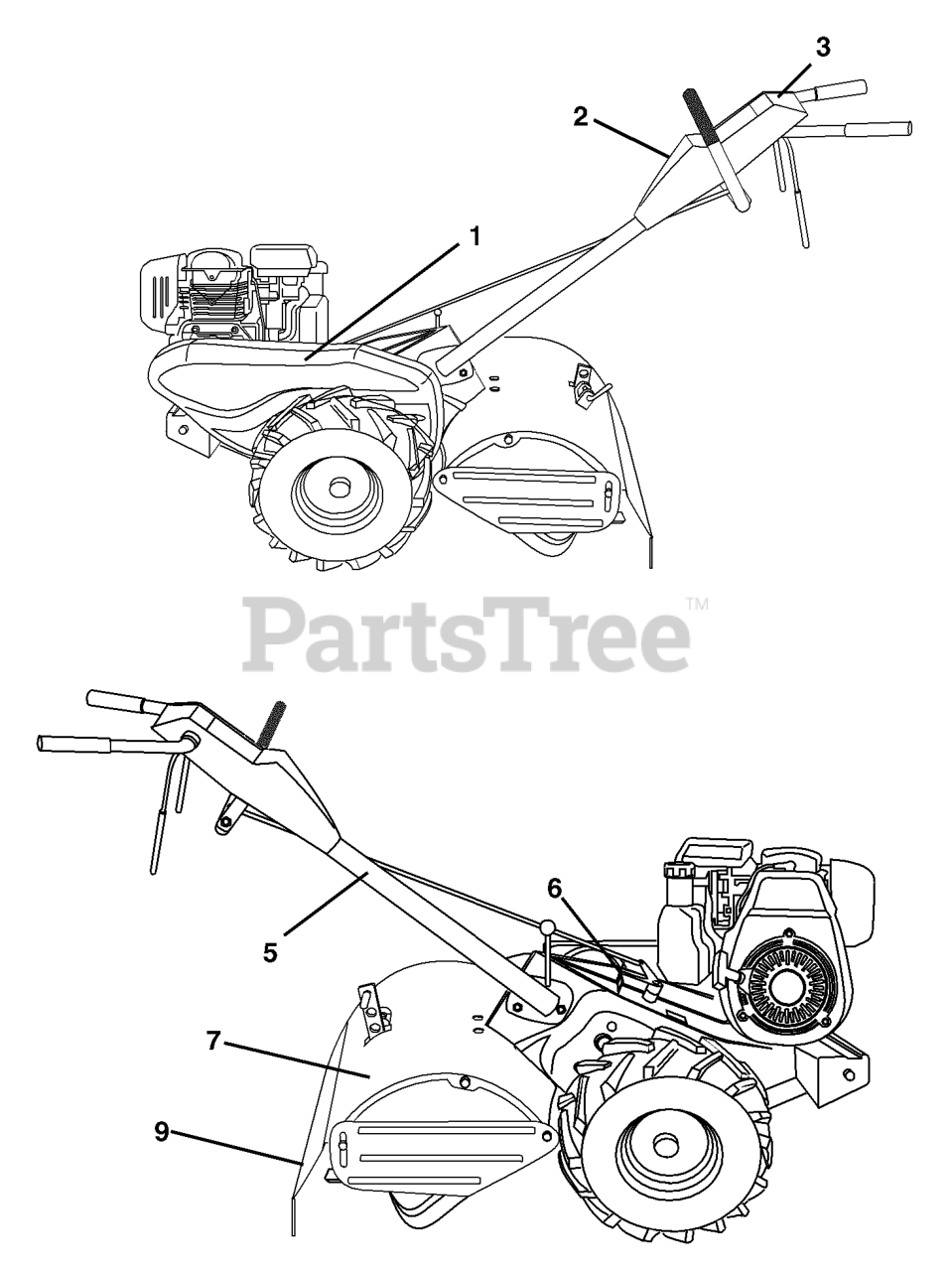 3
2
1
PartsTree™
6
5
7
9