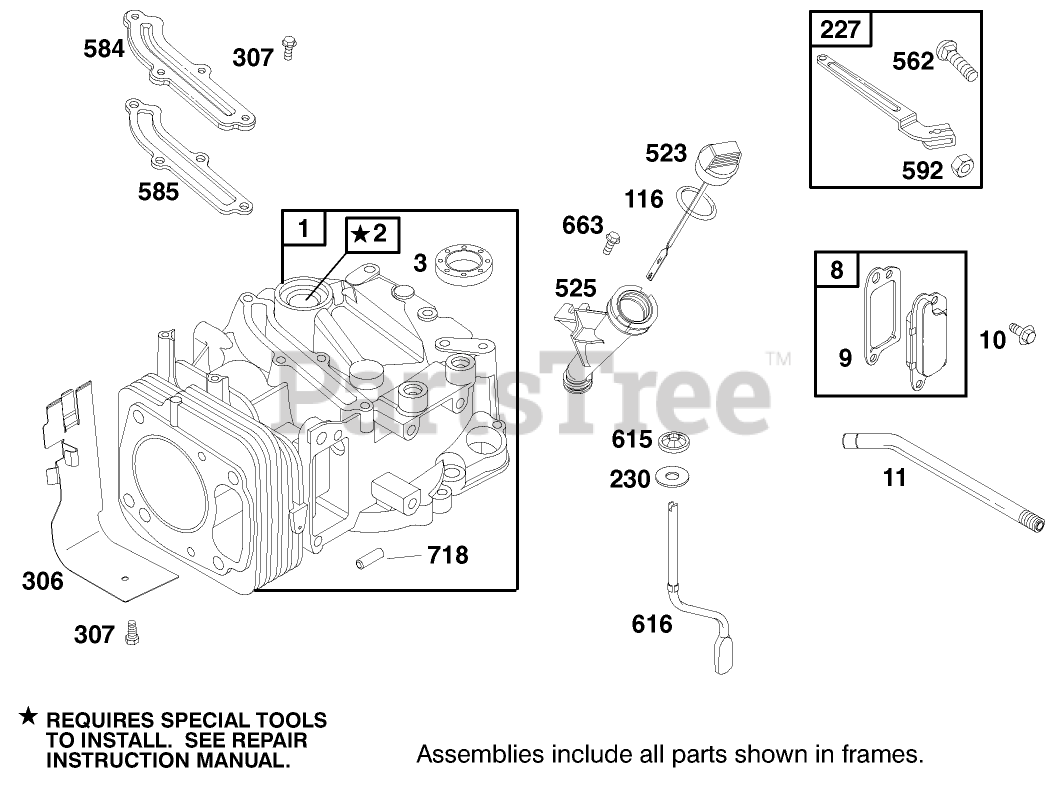 584
307
585
1
★2
3
306
307
718
523
116
663
525
615
230
616
227
562
592
8
9
10
11
PartsTree™

★ REQUIRES SPECIAL TOOLS TO INSTALL. SEE REPAIR INSTRUCTION MANUAL.

Assemblies include all parts shown in frames.