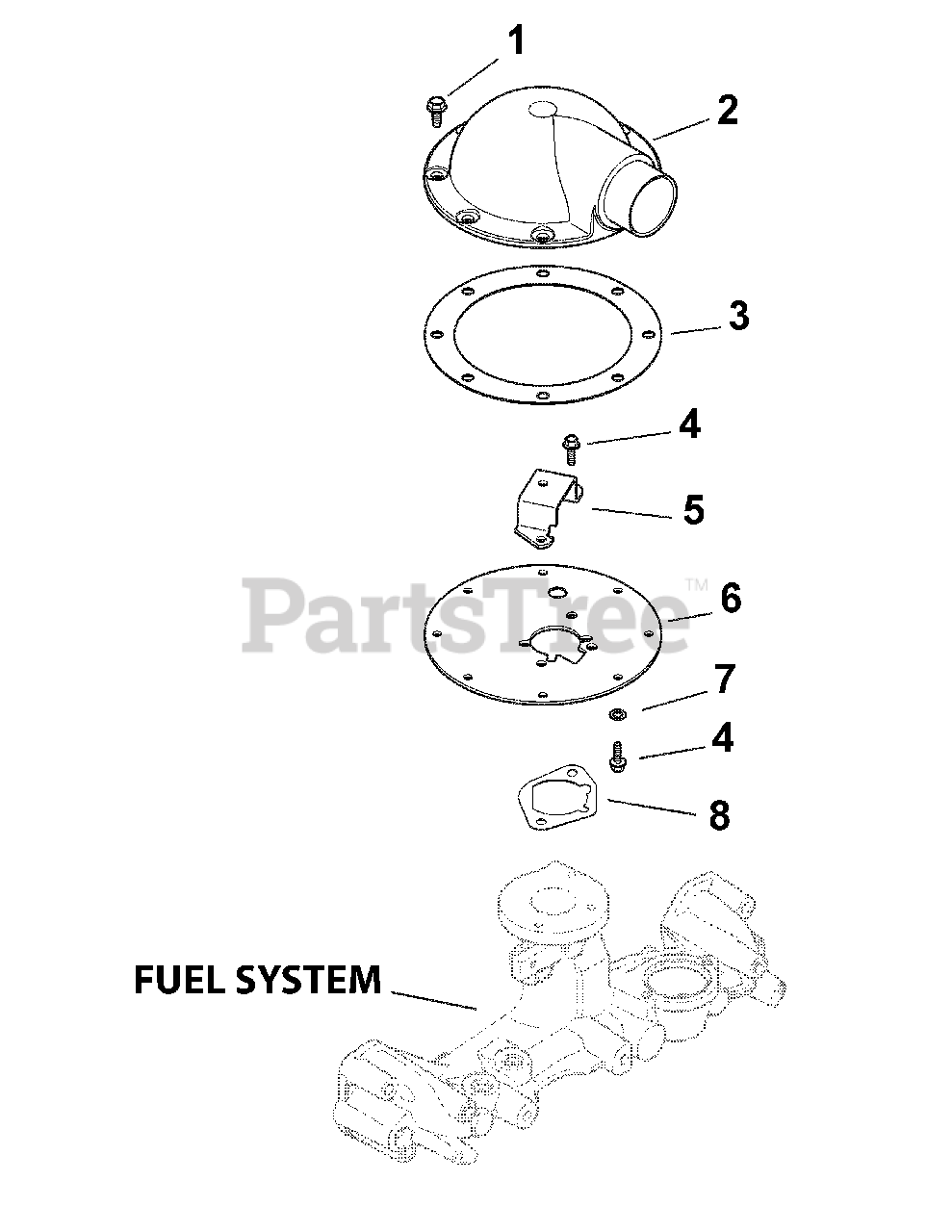 1
2
3
4
5
PartsTree™
6
7
4
8
FUEL SYSTEM