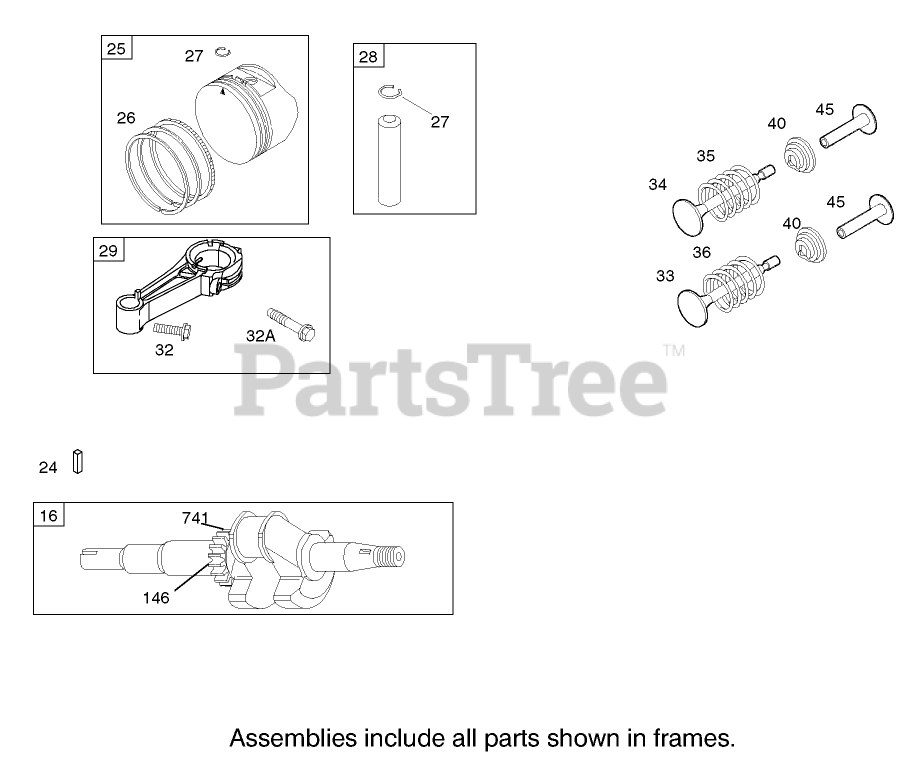 25
27
26

28
27

45
40
35
34
45
40
36
33

29
32
32A

PartsTree™

24

16
741
146

Assemblies include all parts shown in frames.