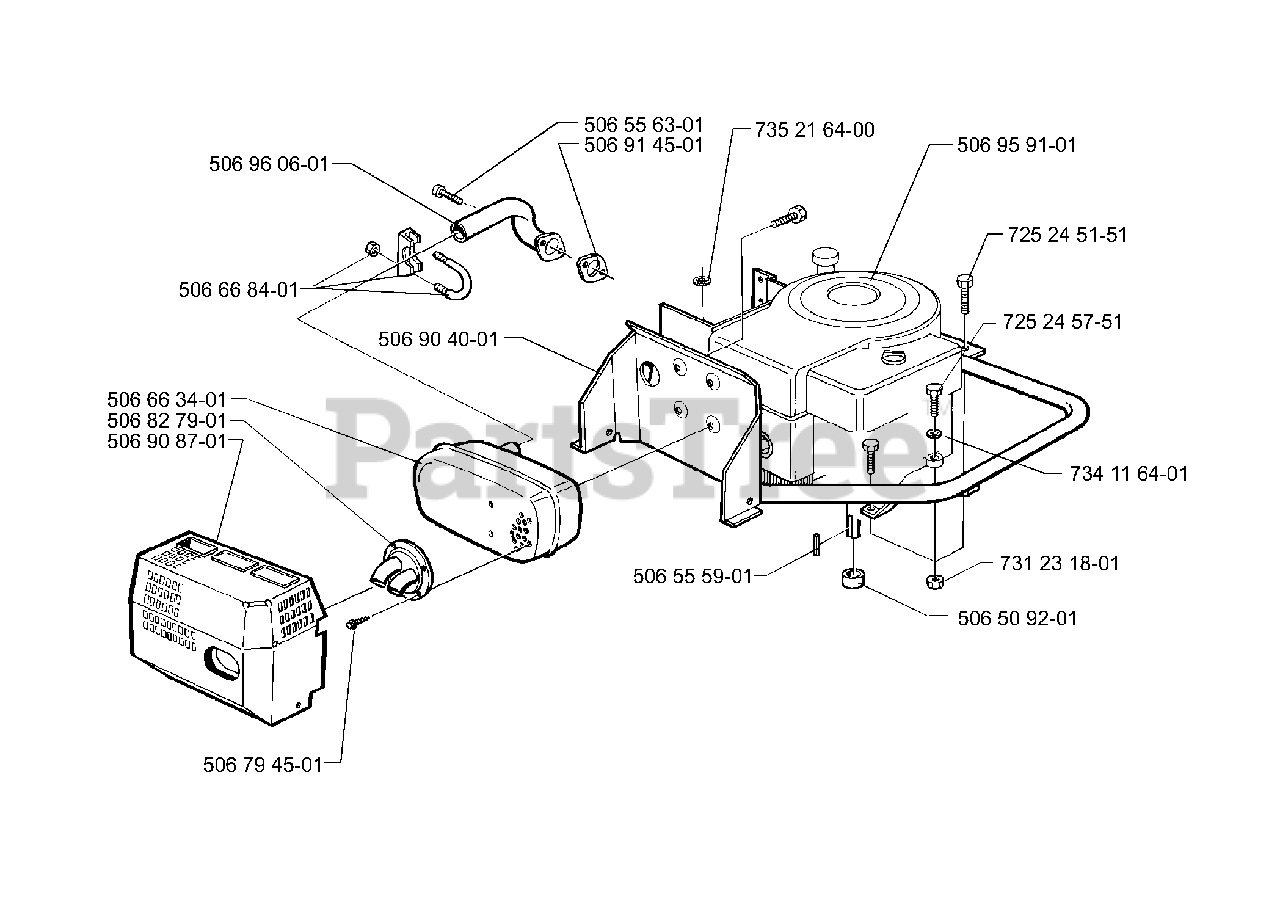 506 55 63-01
506 91 45-01
735 21 64-00
506 95 91-01
506 96 06-01
725 24 51-51
506 66 84-01
725 24 57-51
506 90 40-01
506 66 34-01
506 82 79-01
506 90 87-01
PartsTree
734 11 64-01
506 55 59-01
731 23 18-01
506 50 92-01
506 79 45-01