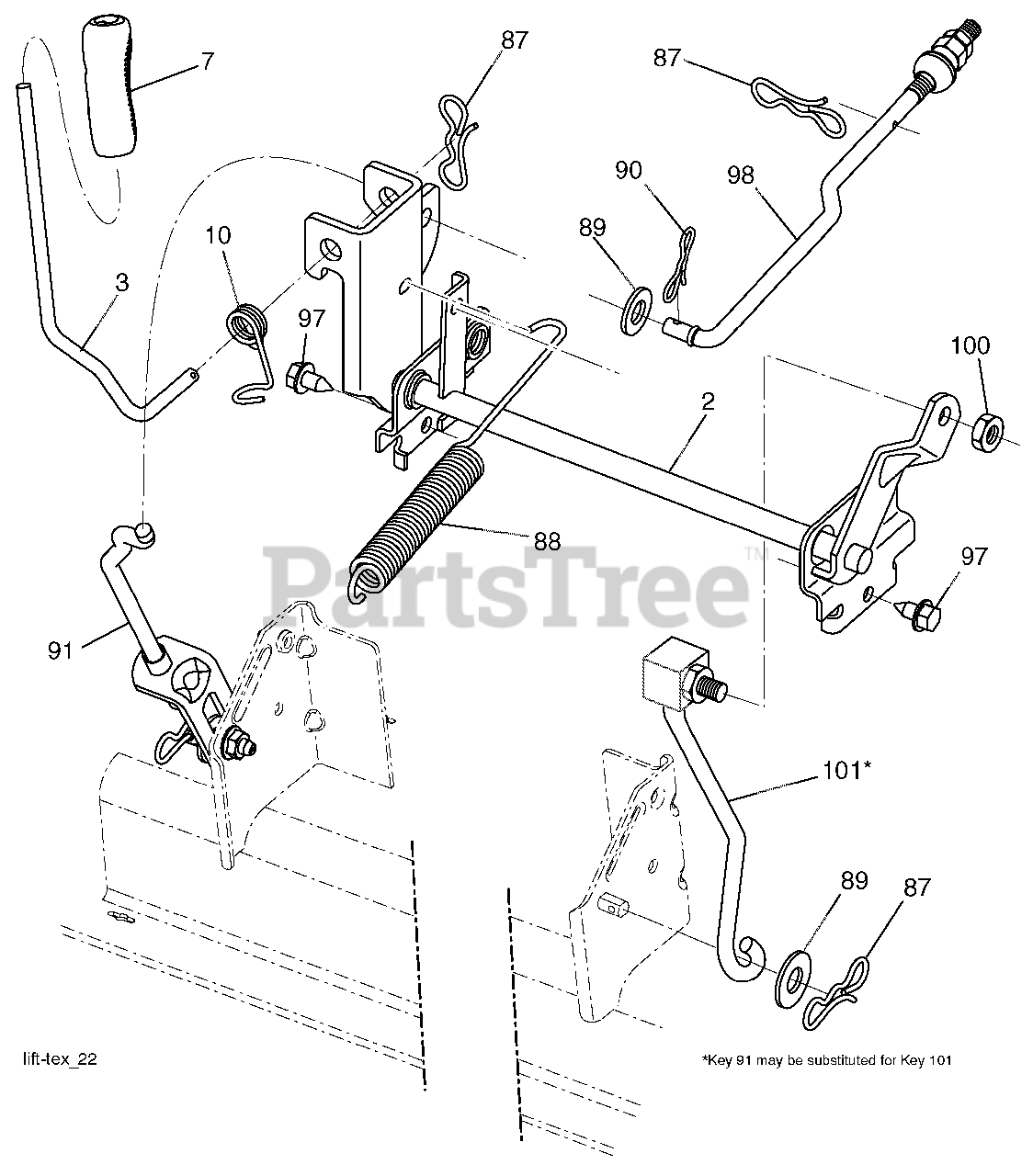 7
87
87
90
98
89
10
3
97
100
2
88
PartsTree™
97
91
101*
89
87
lift-tex_22
*Key 91 may be substituted for Key 101