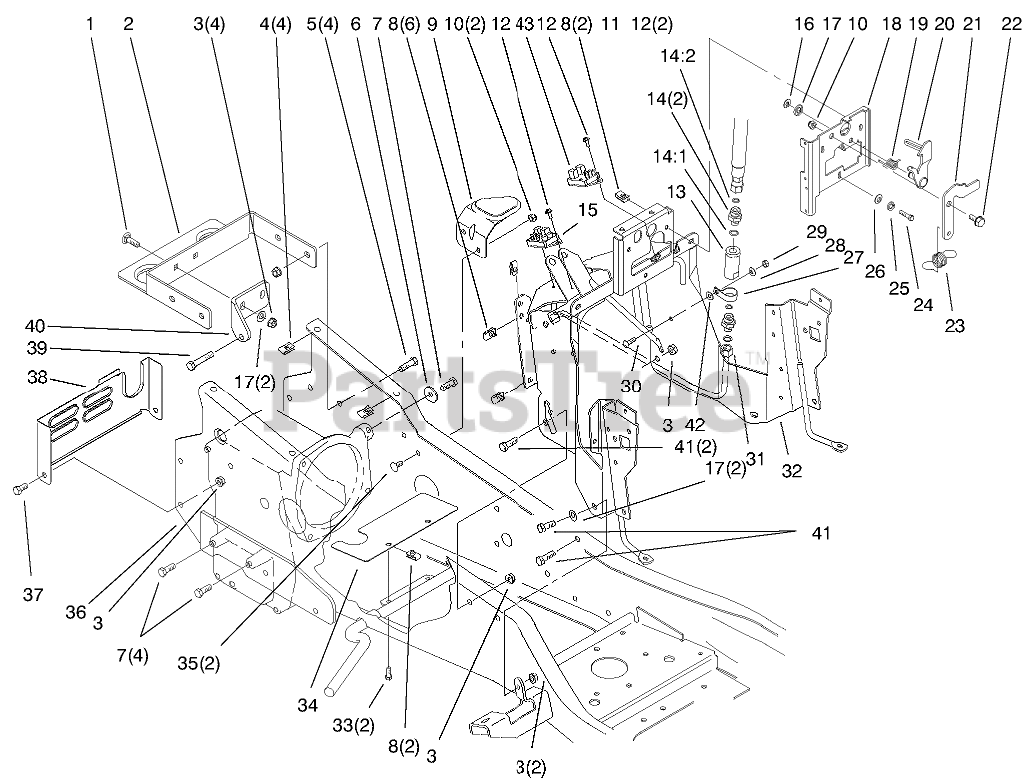 1 2 3(4) 4(4) 5(4) 6 7 8(6) 9 10(2) 12 43 12 8(2) 11 12(2)

14:2
14(2)
14:1
13
15

16 17 10 18 19 20 21 22

29 28 27
26 25 24 23

40
39
38
17(2)

30
3 42
31
32
41(2)
17(2)
41

37
36
3
7(4)
35(2)
34
33(2)
8(2)
3
3(2)

PartsTree™