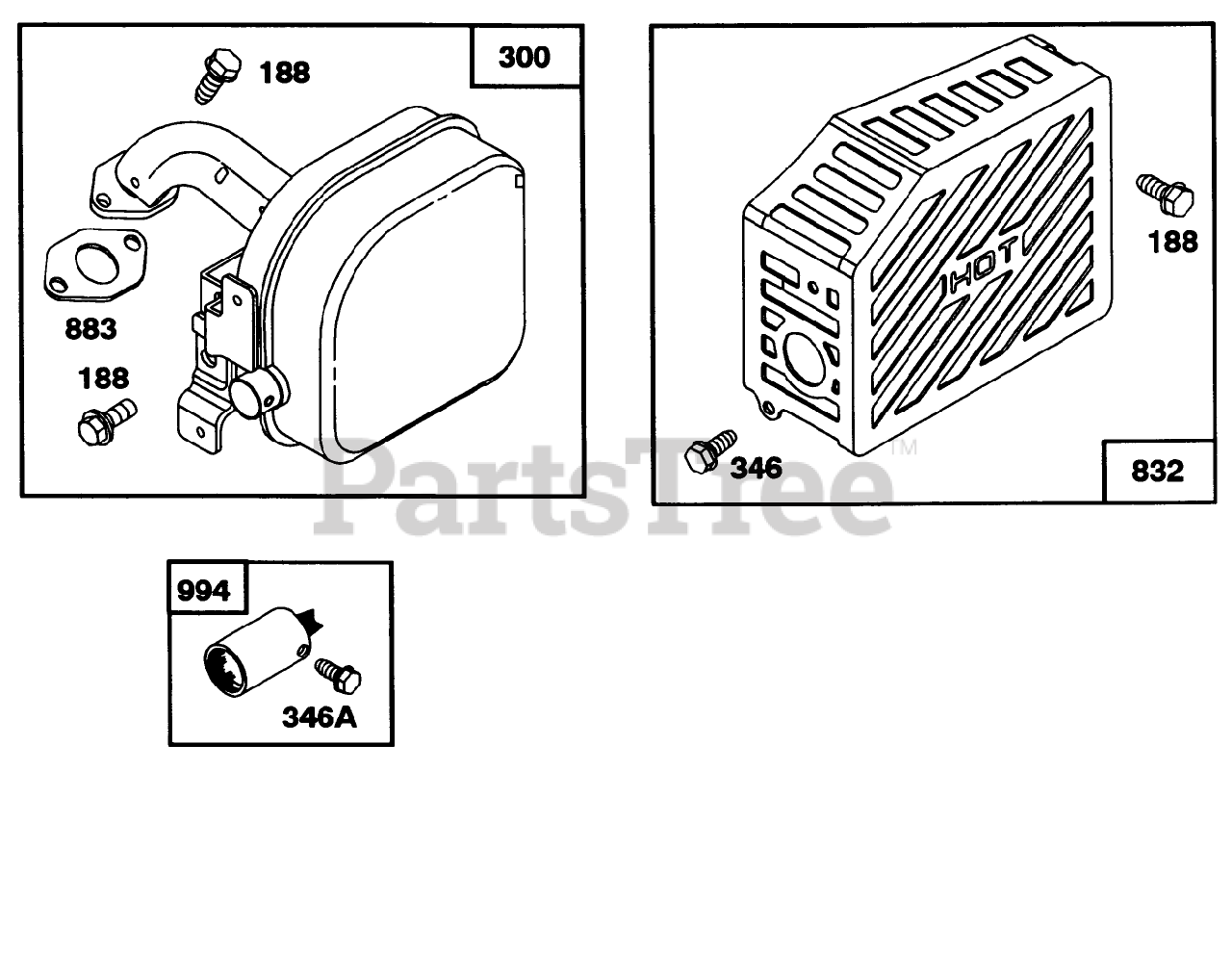 300
188
883
188

HOT
188
346
832

PartsTree™

994
346A