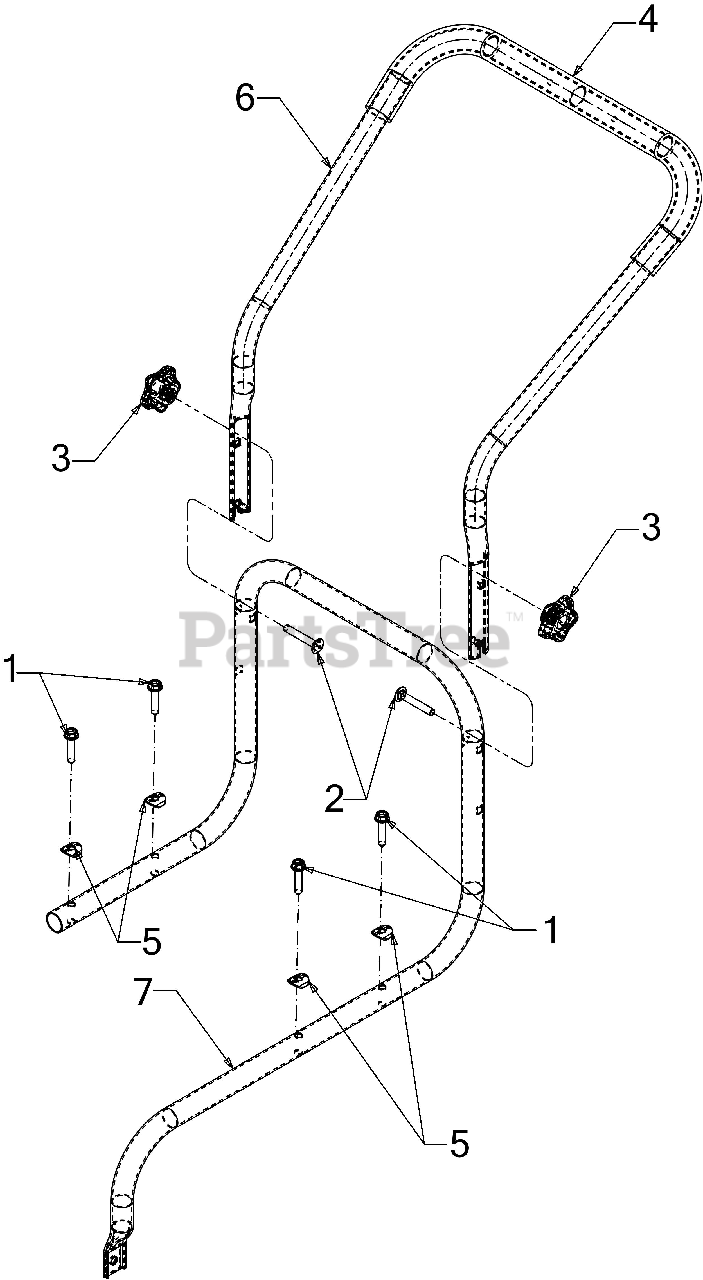 4
6
3
3
PartsTree™
1
2
1
5
7
5