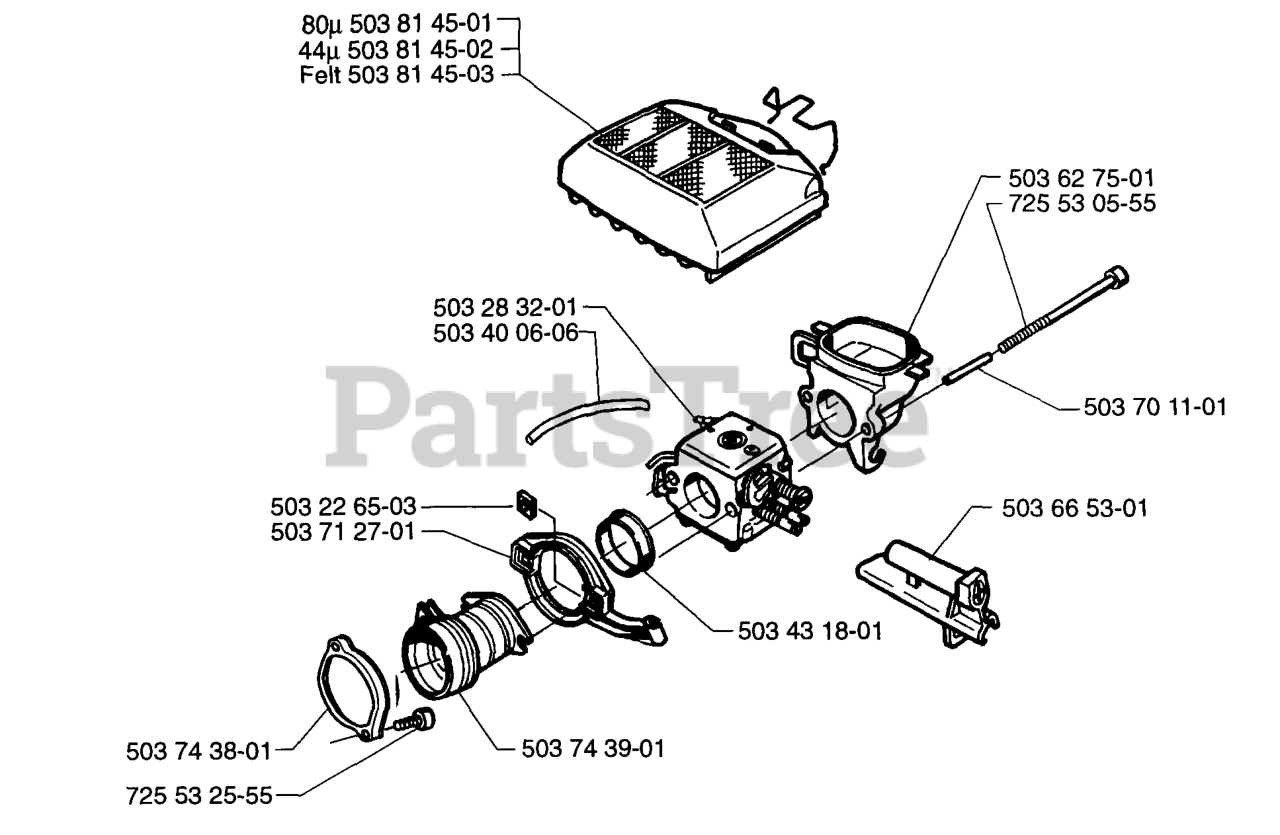 80µ 503 81 45-01
44µ 503 81 45-02
Felt 503 81 45-03

503 62 75-01
725 53 05-55

503 28 32-01
503 40 06-06

PartsTree

503 70 11-01

503 22 65-03
503 71 27-01

503 66 53-01

503 43 18-01

503 74 38-01
503 74 39-01

725 53 25-55