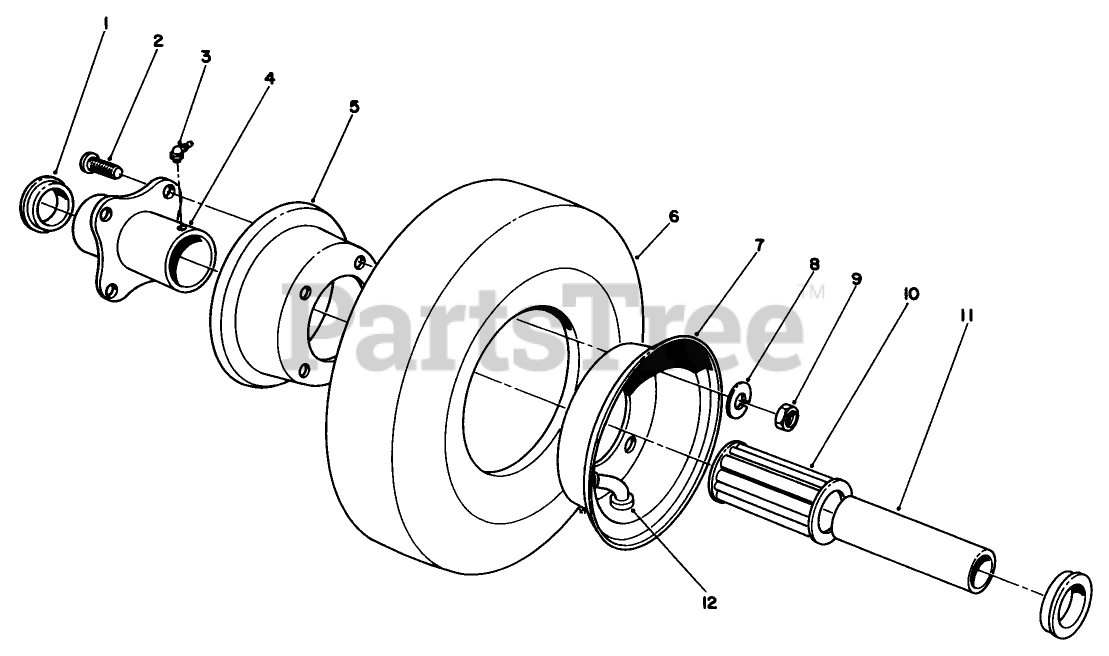 1
2
3
4
5
6
7
8
9
10
11
12
PartsTree™