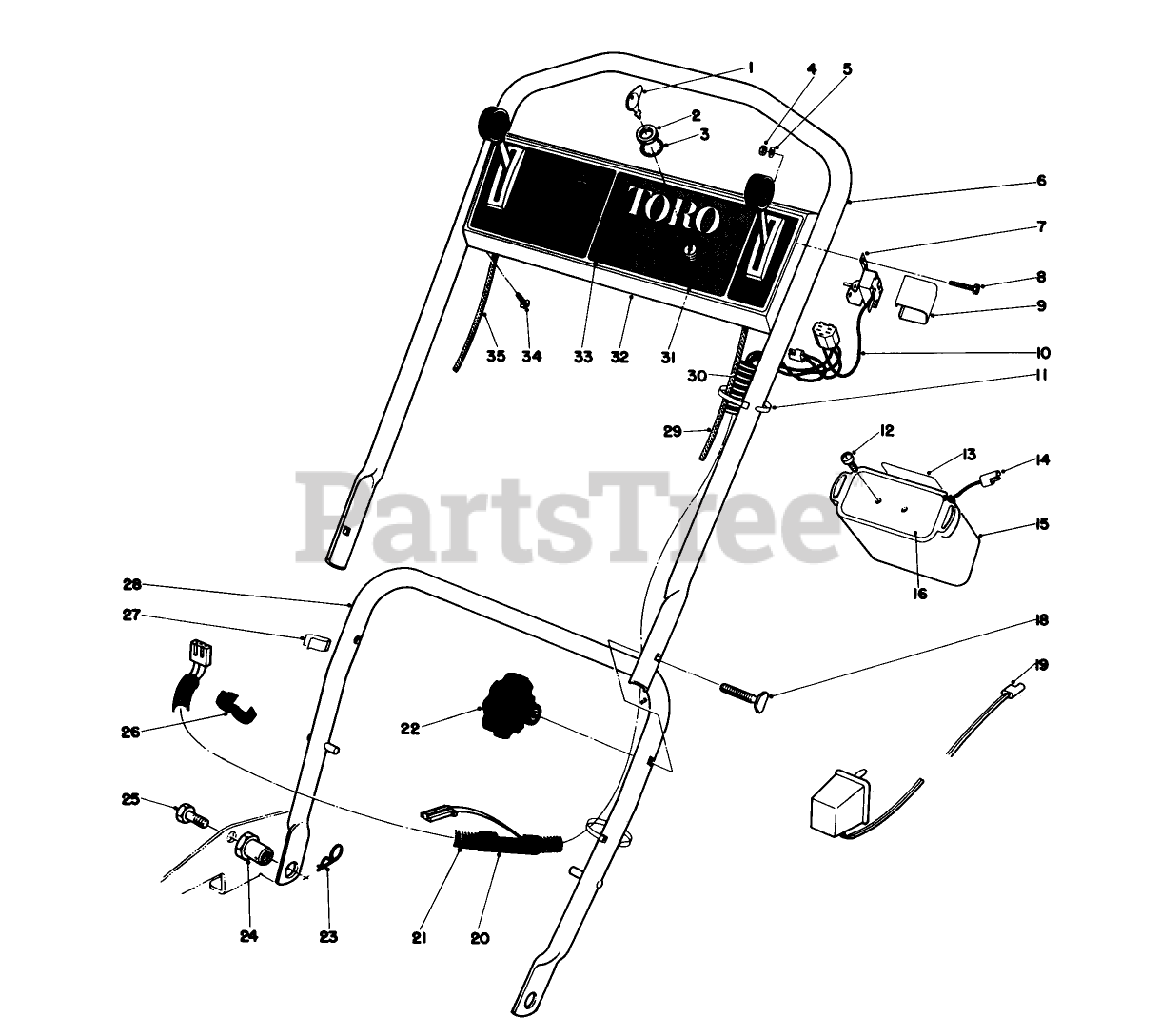 1
4
5
2
3
6
TORO
7
8
9
10
35
34
33
32
31
30
11
29
12
13
14
15
16
PartsTree
28
27
18
19
26
22
25
24
23
21
20