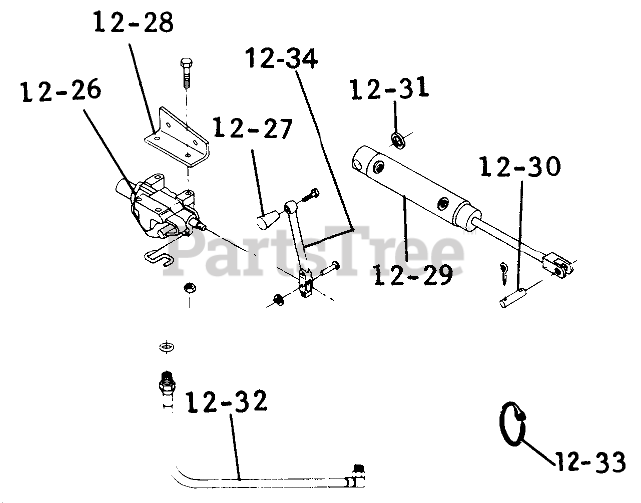 12-28
12-34
12-26
12-31
12-27
12-30
PartsTree
12-29
12-32
12-33