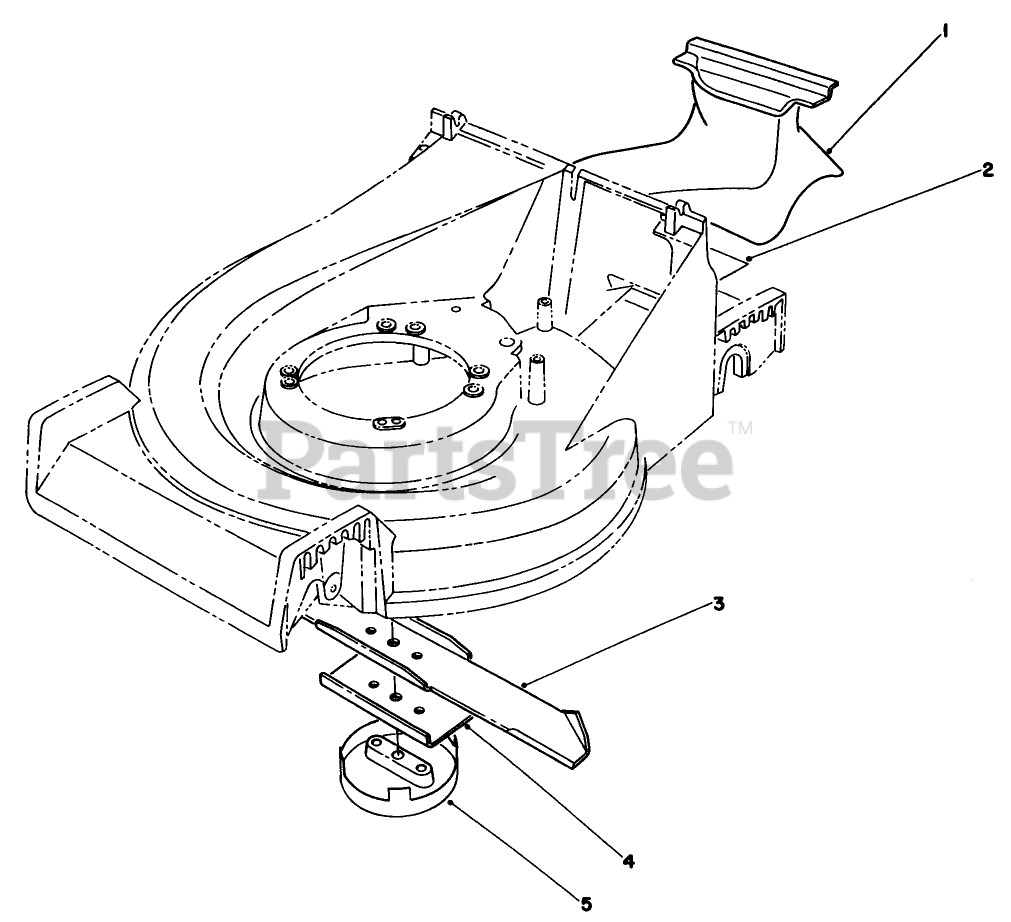 1
2
PartsTree™
3
4
5