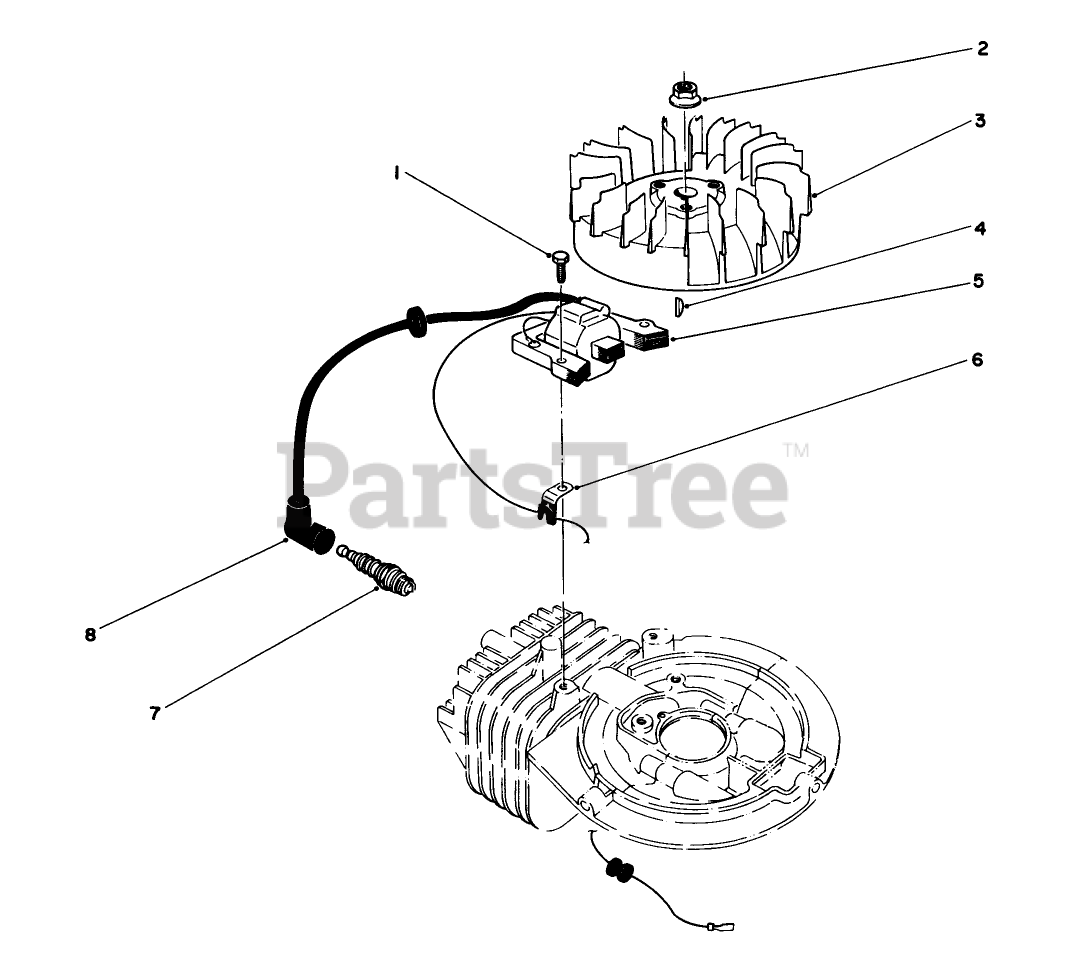 2
3
1
4
5
6
PartsTree™
8
7