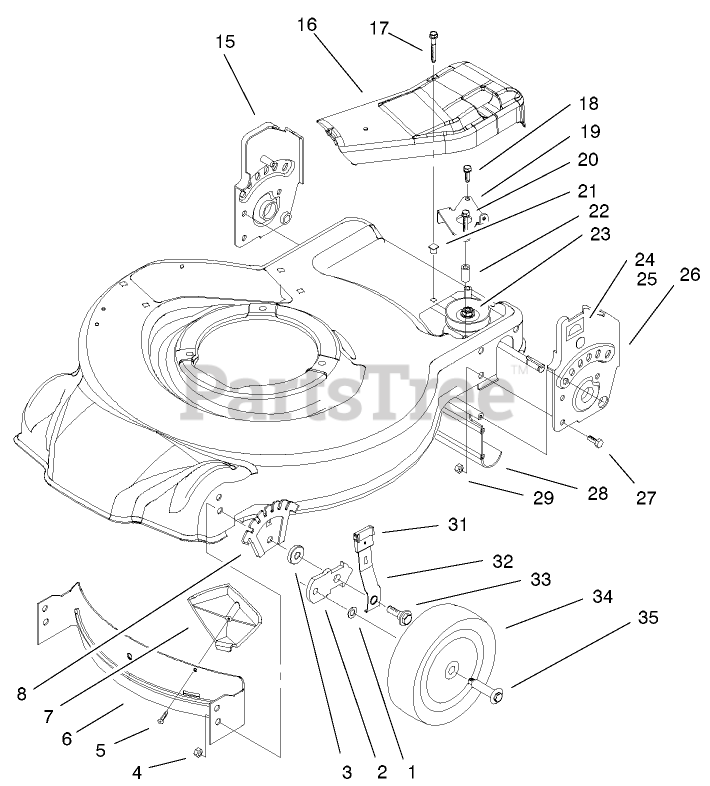 16
17
15
18
19
20
21
22
23
24
25
26
PartsTree™
27
28
29
31
32
33
34
35
8
7
6
5
4
3
2
1