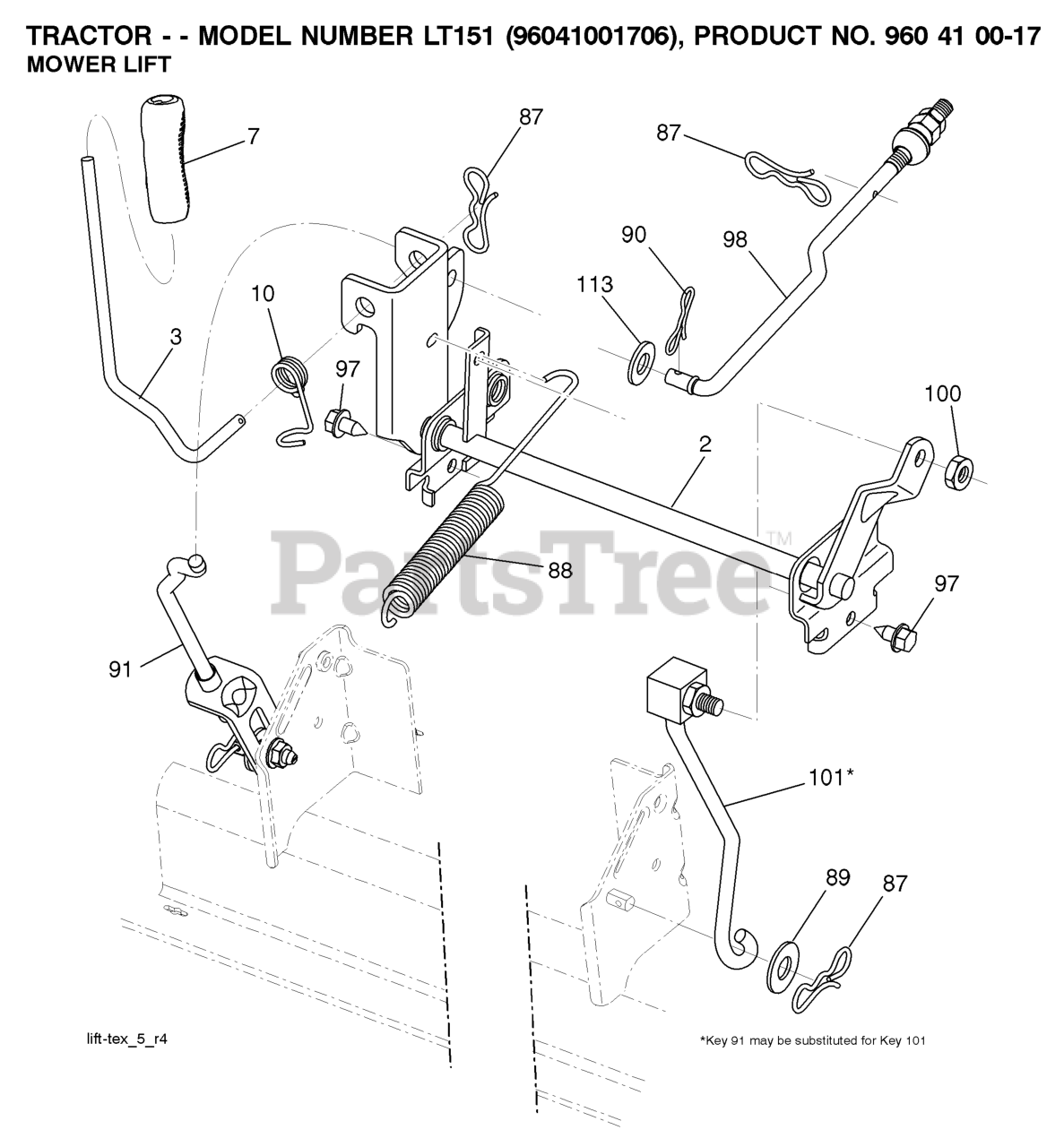 TRACTOR - - MODEL NUMBER LT151 (96041001706), PRODUCT NO. 960 41 00-17
MOWER LIFT

7
87
87
90
98
113
10
3
97
100
2
PartsTree™
88
97
91
101*
89
87

lift-tex_5_r4

*Key 91 may be substituted for Key 101