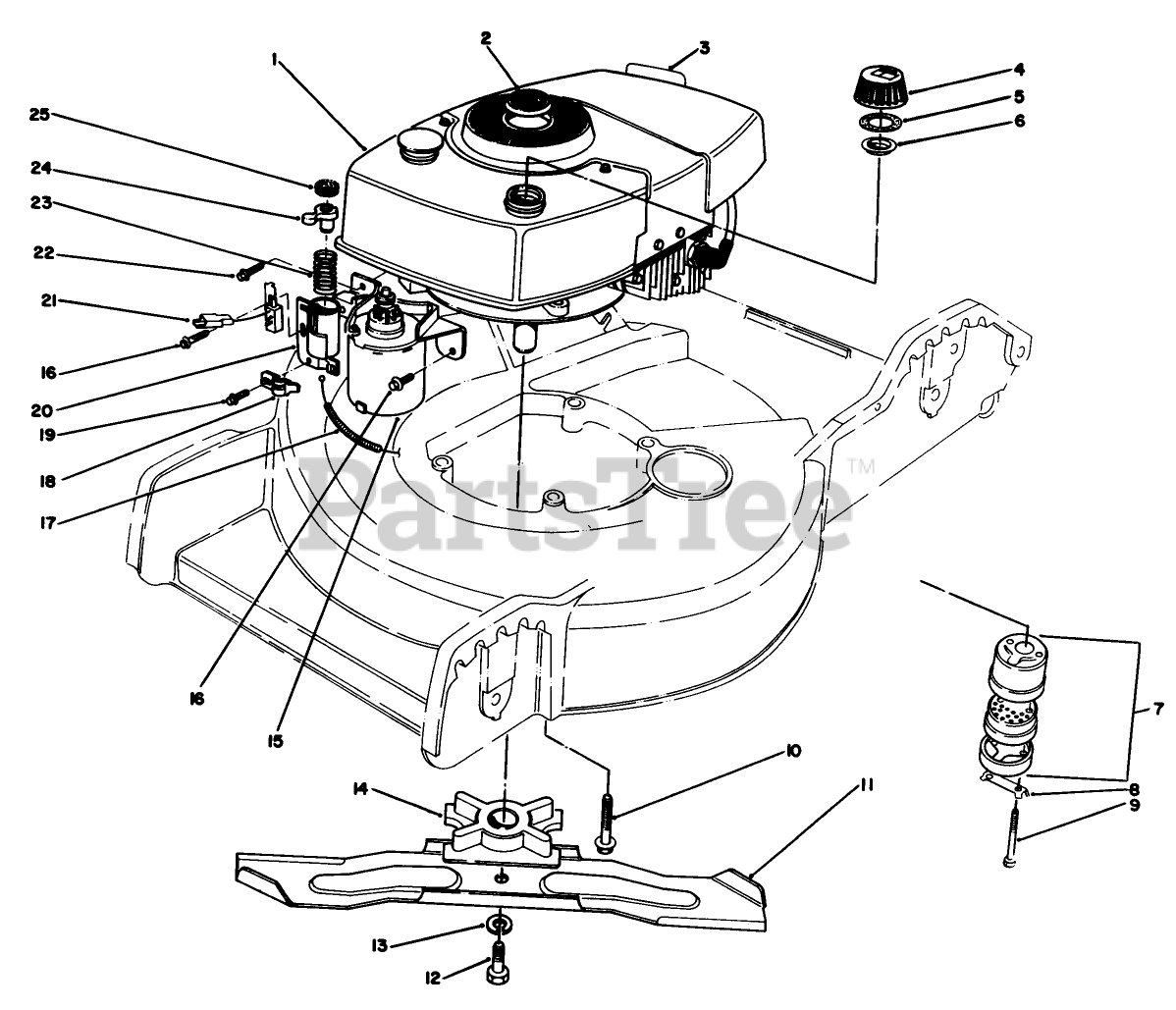 1
2
3
4
5
6
25
24
23
22
21
16
20
19
18
17
PartsTree™
16
15
7
8
9
10
11
14
13
12