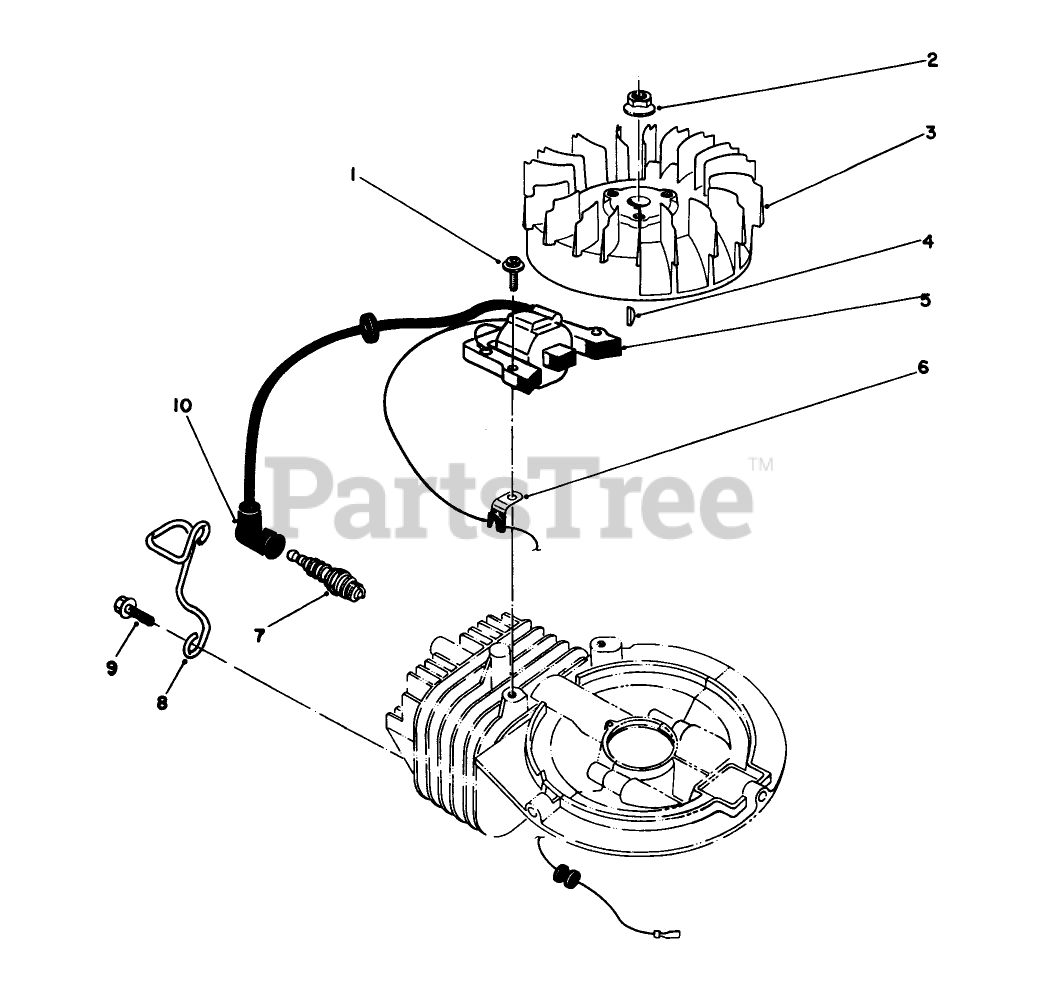 2
3
1
4
5
6
10
PartsTree™
7
9
8