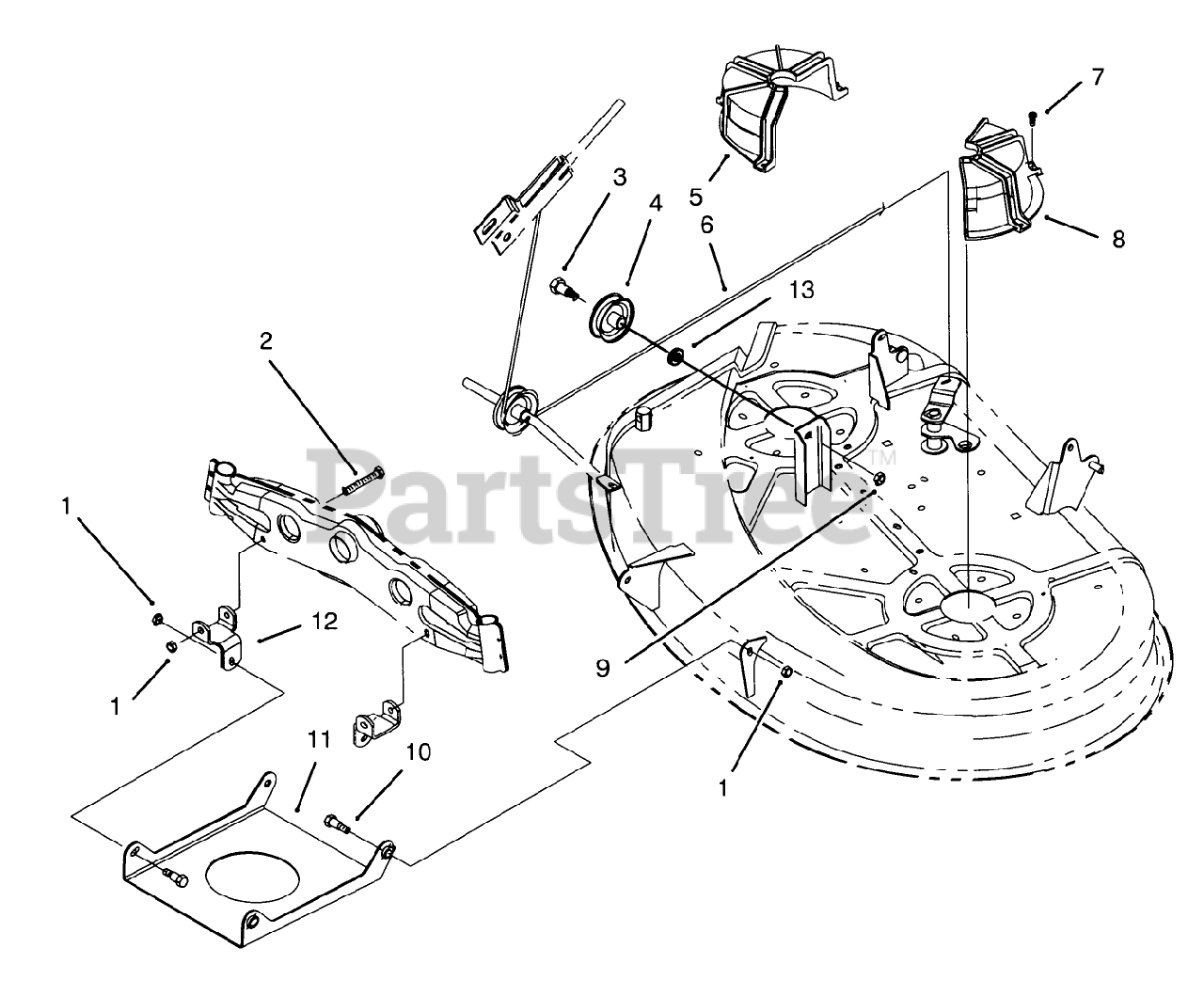 7
3
4
5
6
8
13
2
PartsTree™
1
12
1
9
11
10
1