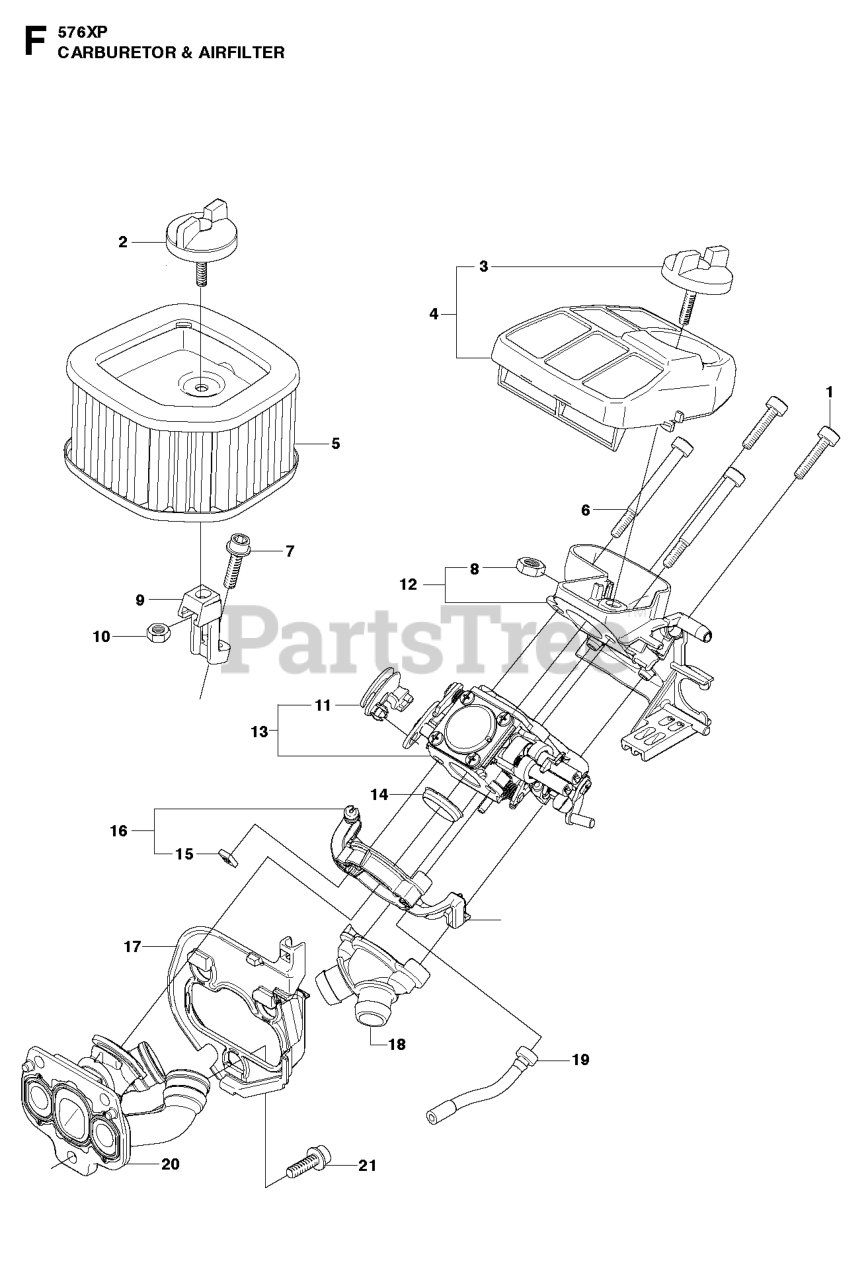 F 576XP
CARBURETOR & AIRFILTER

2
3
4
1
5
6
7
8
12
9
10
PartsTree
11
13
14
16
15
17
18
19
20
21