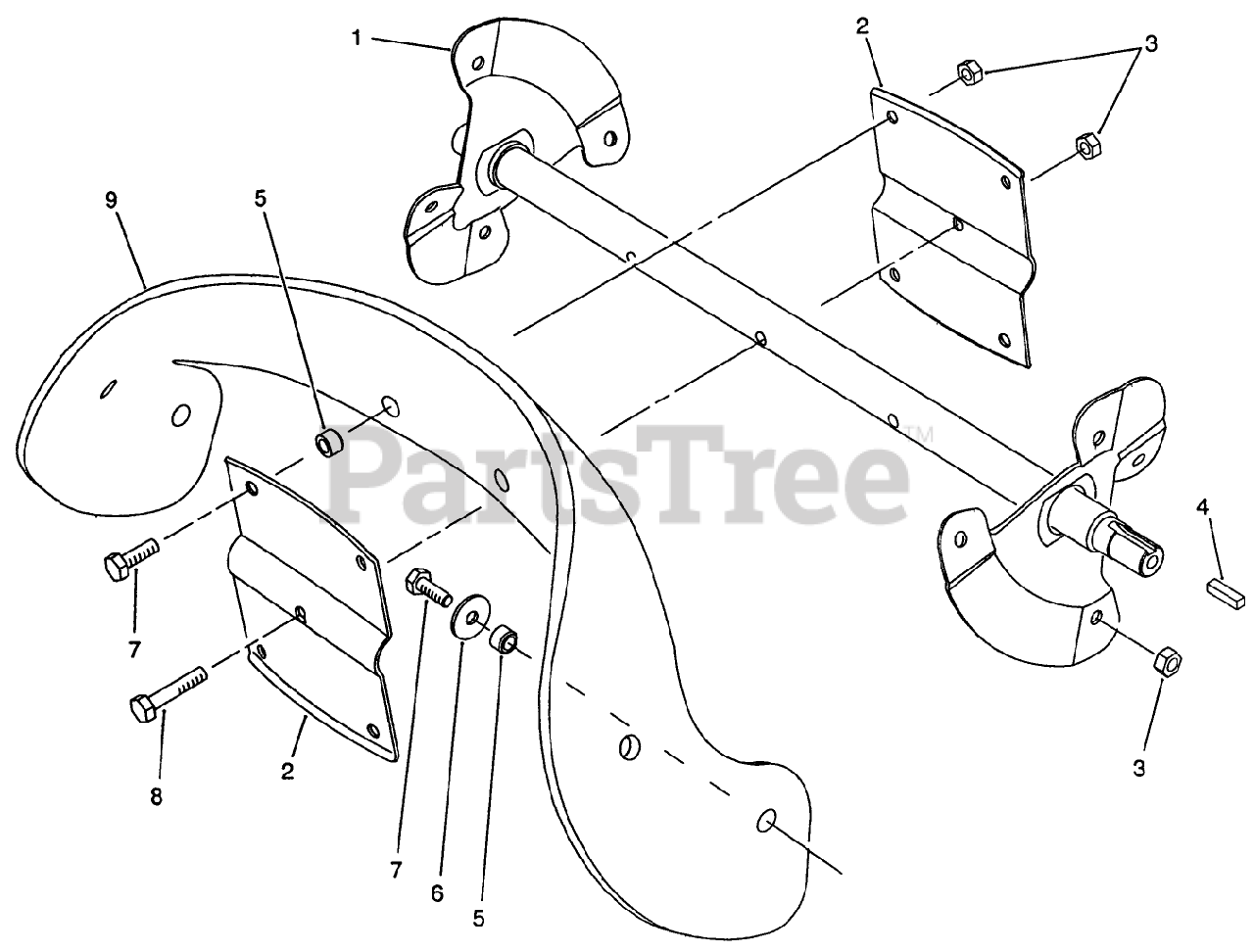 1
2
3
9
5
PartsTree™
4
7
8
2
7
6
5
3