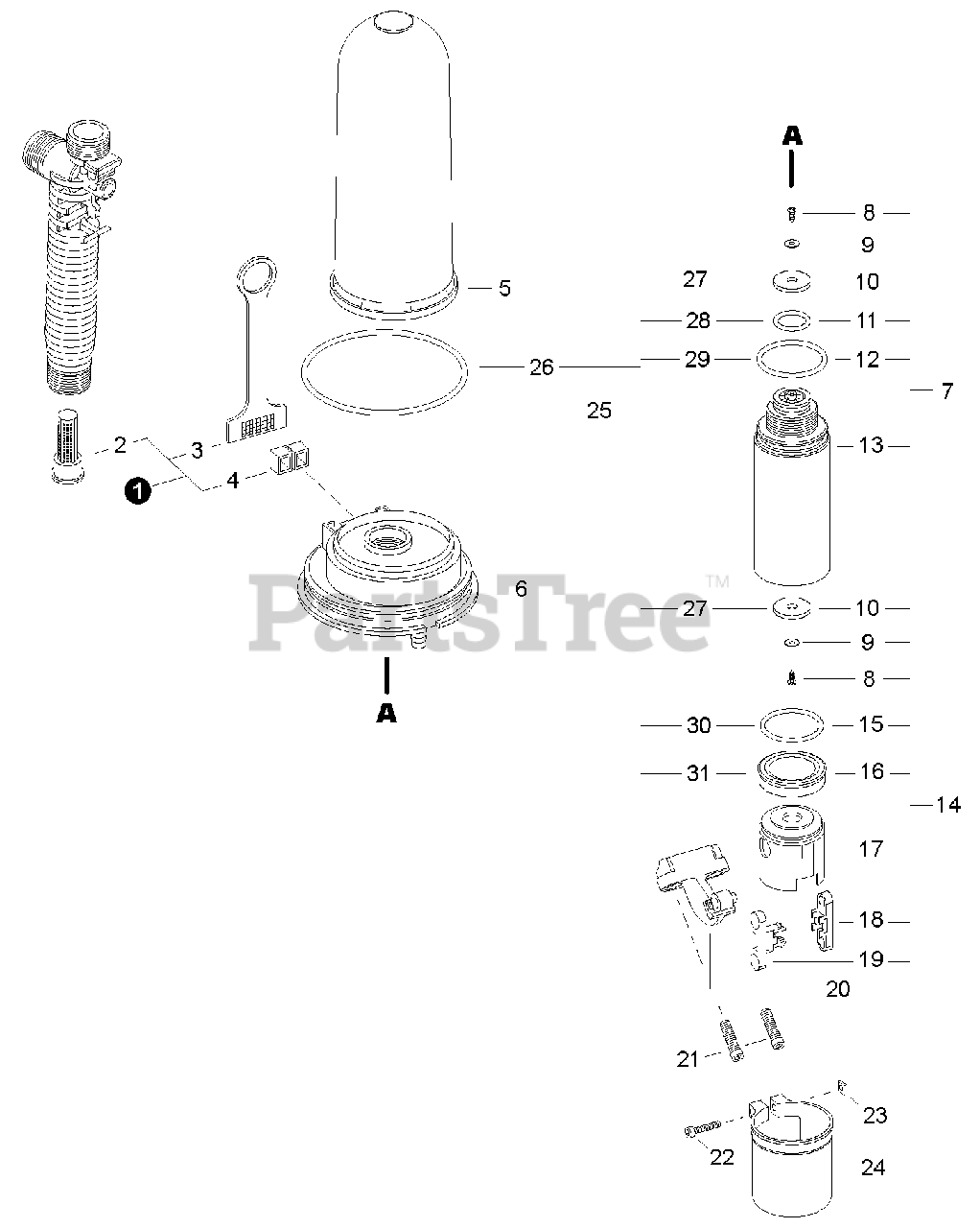 A
8
9
27
10
5
28
11
26
29
12
7
25
13
2
3
1
4
6
PartsTree™
27
10
9
8
A
30
15
31
16
14
17
18
19
20
21
23
22
24