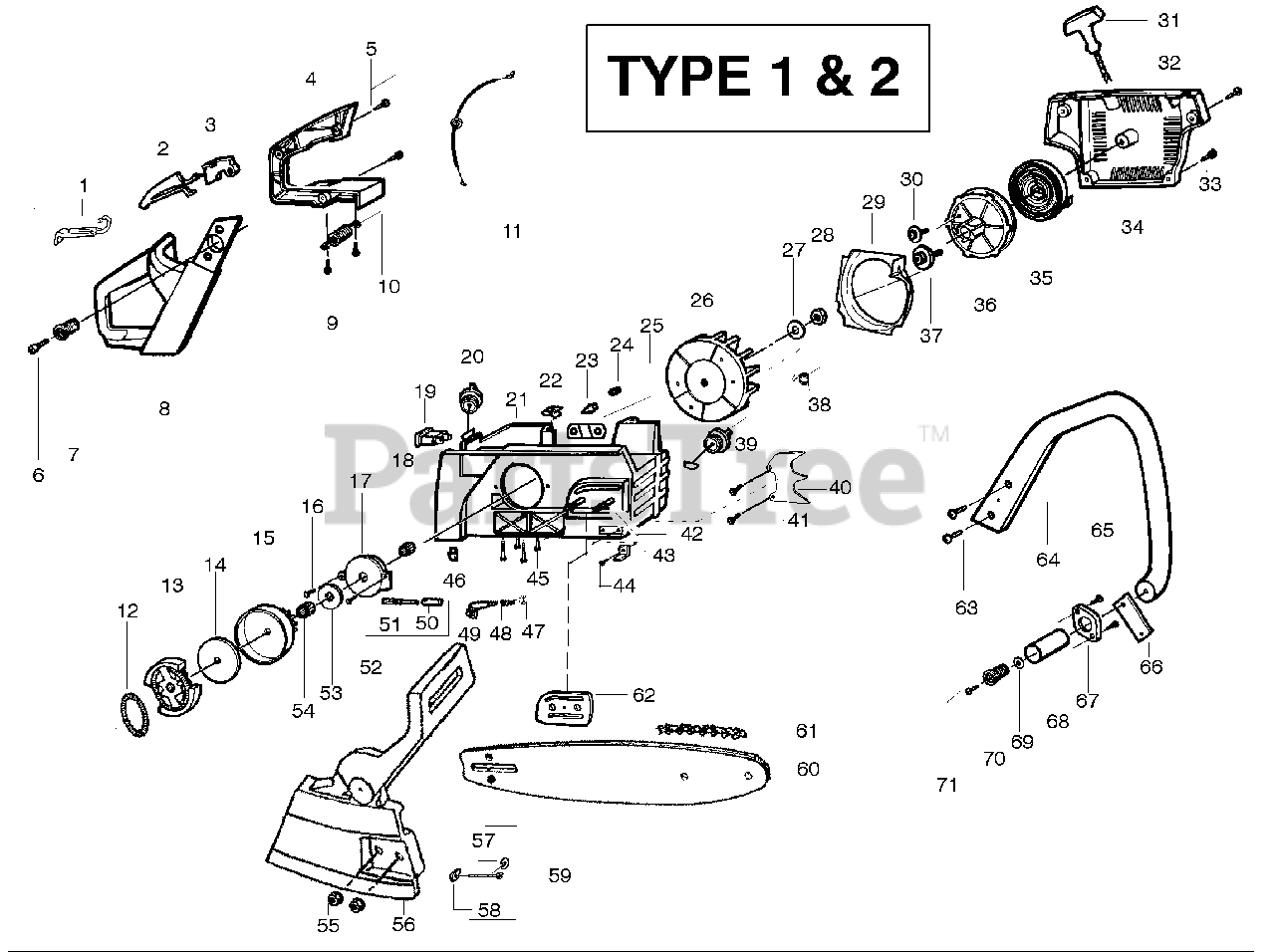 TYPE 1 & 2

PartsTree™

1
2
3
4
5
6
7
8
9
10
11
12
13
14
15
16
17
18
19
20
21
22
23
24
25
26
27
28
29
30
31
32
33
34
35
36
37
38
39
40
41
42
43
44
45
46
47
48
49
50
51
52
53
54
55
56
57
58
59
60
61
62
63
64
65
66
67
68
69
70
71