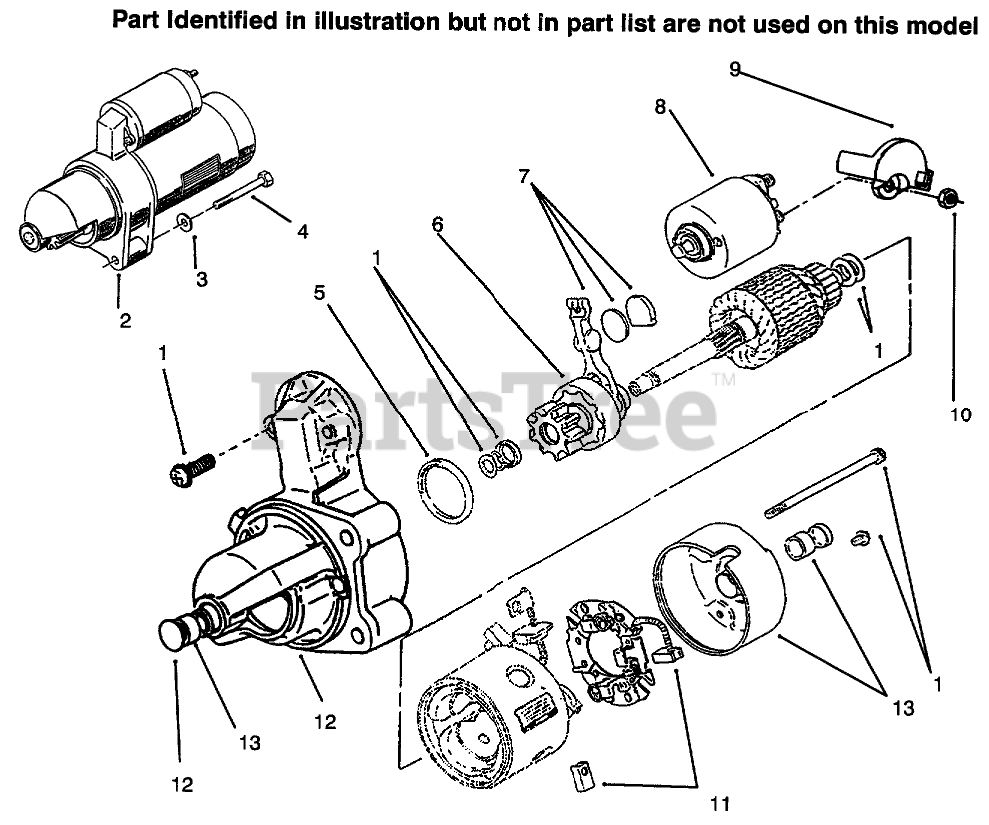 Part Identified in illustration but not in part list are not used on this model

9
8
7
6
1
5
4
3
2
1
1
10
PartsTree™
1
13
13
12
12
11