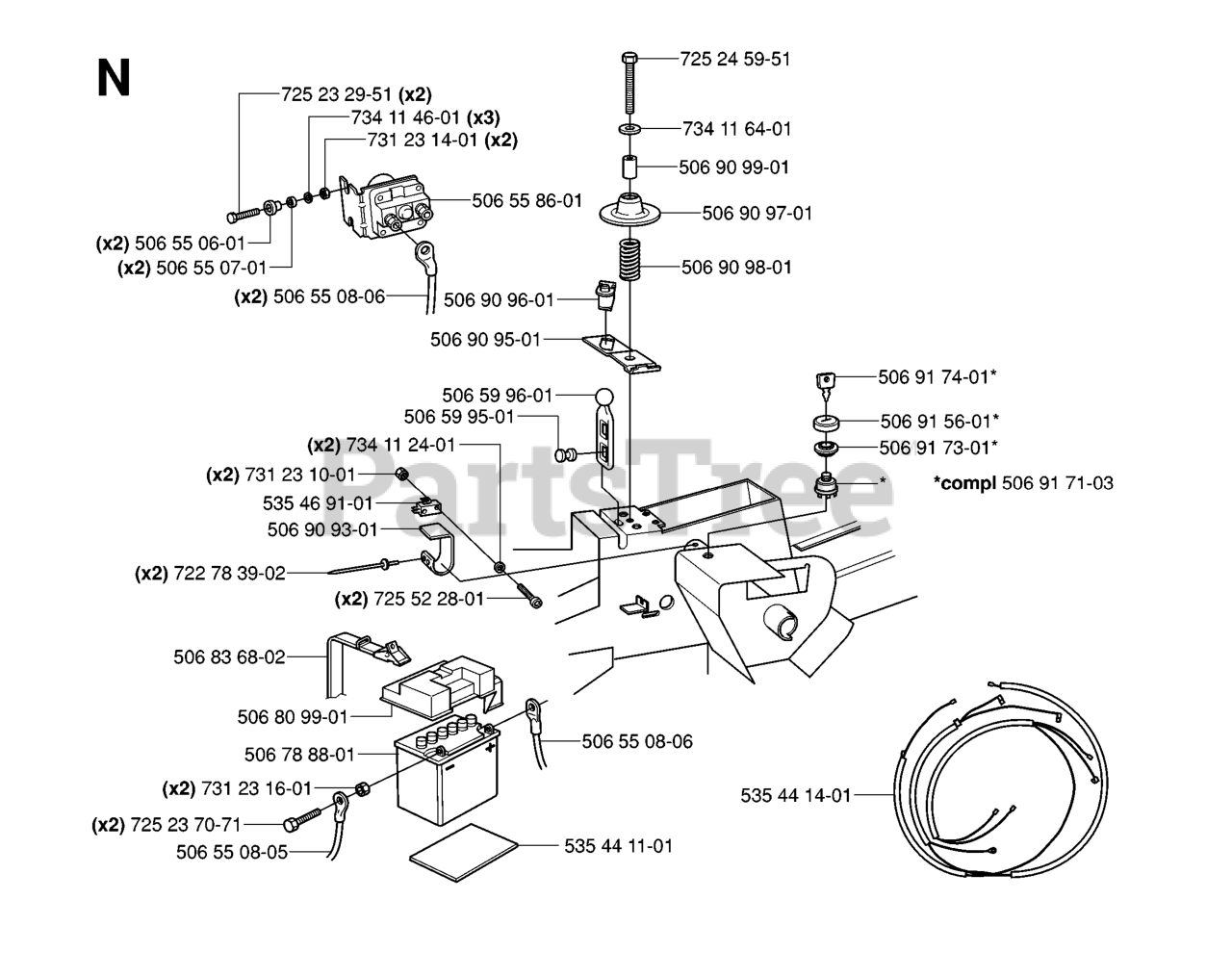 N

725 23 29-51 (x2)
734 11 46-01 (x3)
731 23 14-01 (x2)
506 55 86-01
(x2) 506 55 06-01
(x2) 506 55 07-01
(x2) 506 55 08-06

725 24 59-51
734 11 64-01
506 90 99-01
506 90 97-01
506 90 98-01
506 90 96-01
506 90 95-01
506 59 96-01
506 59 95-01
(x2) 734 11 24-01
(x2) 731 23 10-01
535 46 91-01
506 90 93-01
(x2) 722 78 39-02
(x2) 725 52 28-01

506 91 74-01*
506 91 56-01*
506 91 73-01*
*
*compl 506 91 71-03

PartsTree

506 83 68-02
506 80 99-01
506 78 88-01
(x2) 731 23 16-01
(x2) 725 23 70-71
506 55 08-05
506 55 08-06
535 44 11-01

535 44 14-01