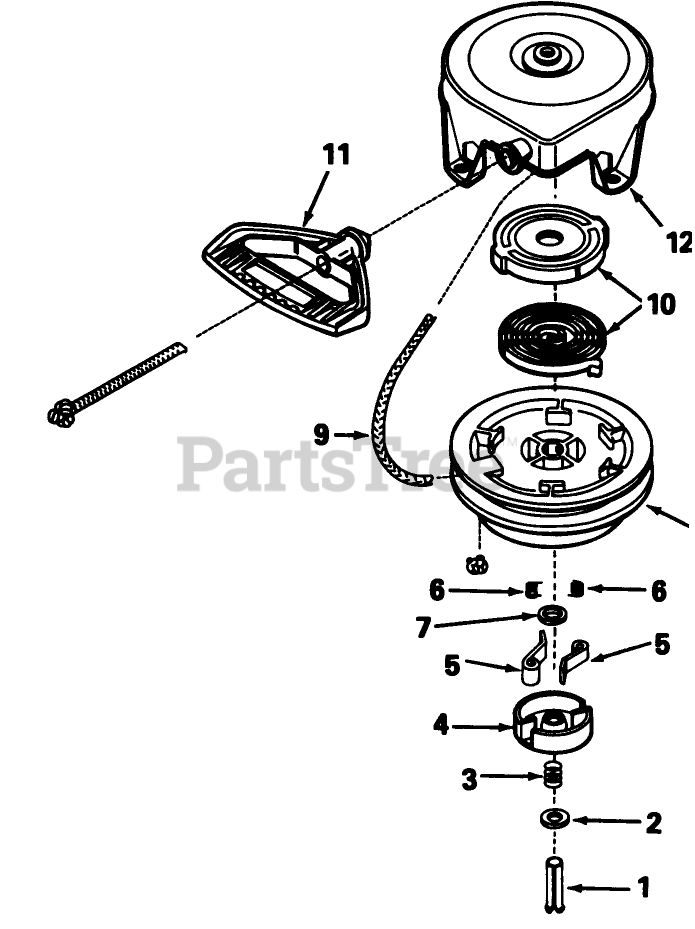 11

12

10

9

PartsTree

6

6

7

5

5

4

3

2

1