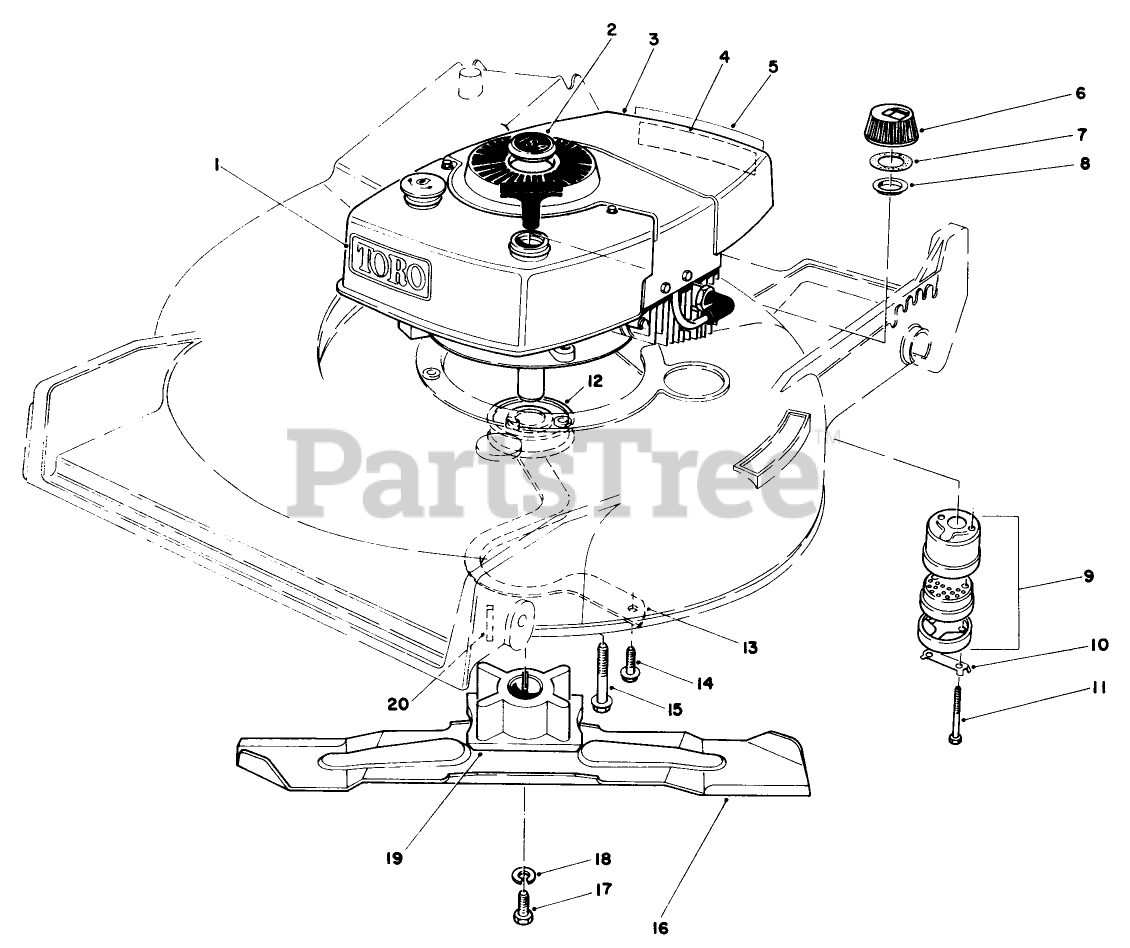 2
3
4
5
6
7
8
1
TORO
12
PartsTree™
9
13
10
14
11
20
15
19
18
17
16