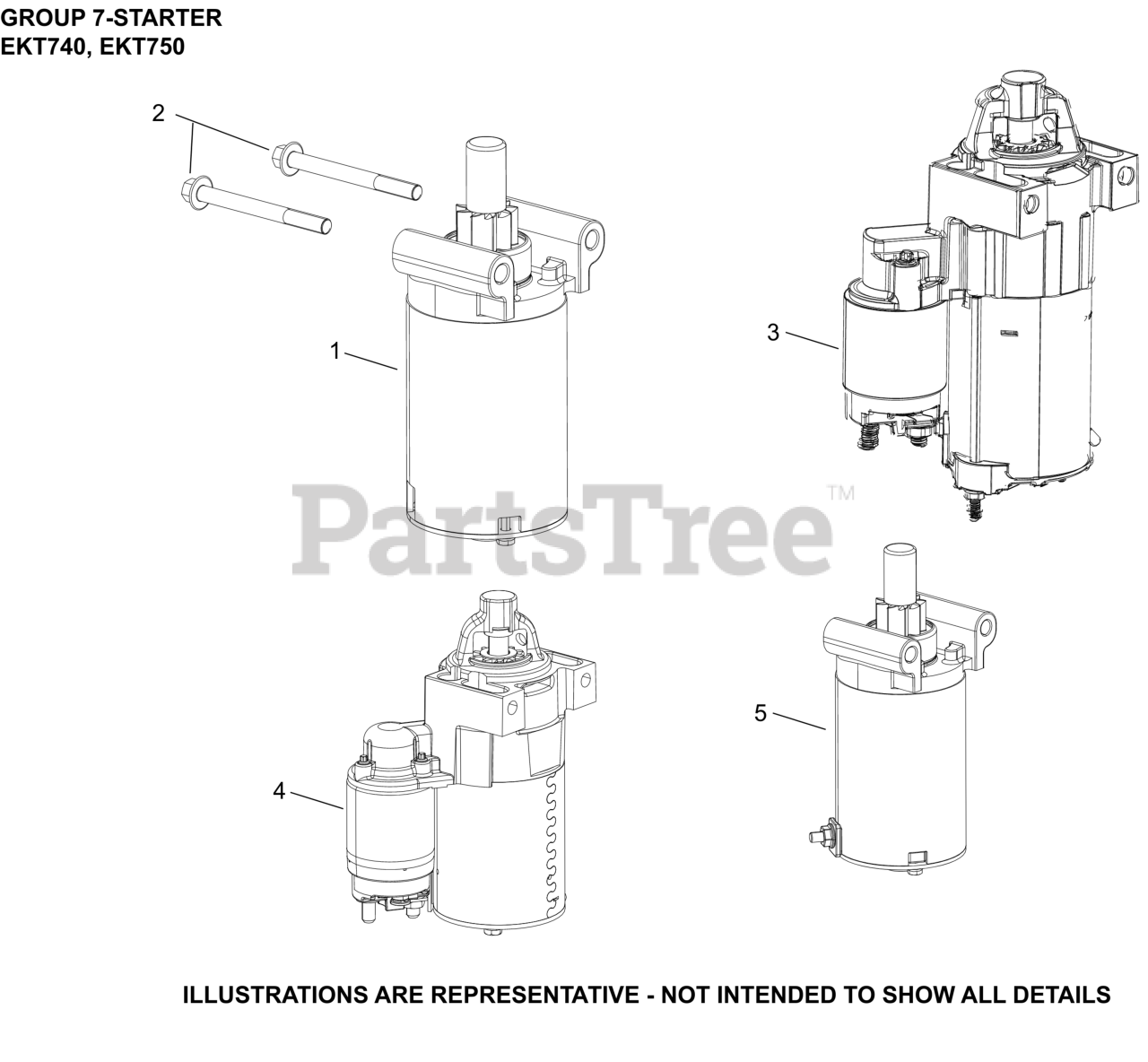 GROUP 7-STARTER
EKT740, EKT750

2

1

3

PartsTree™

4

5

ILLUSTRATIONS ARE REPRESENTATIVE - NOT INTENDED TO SHOW ALL DETAILS