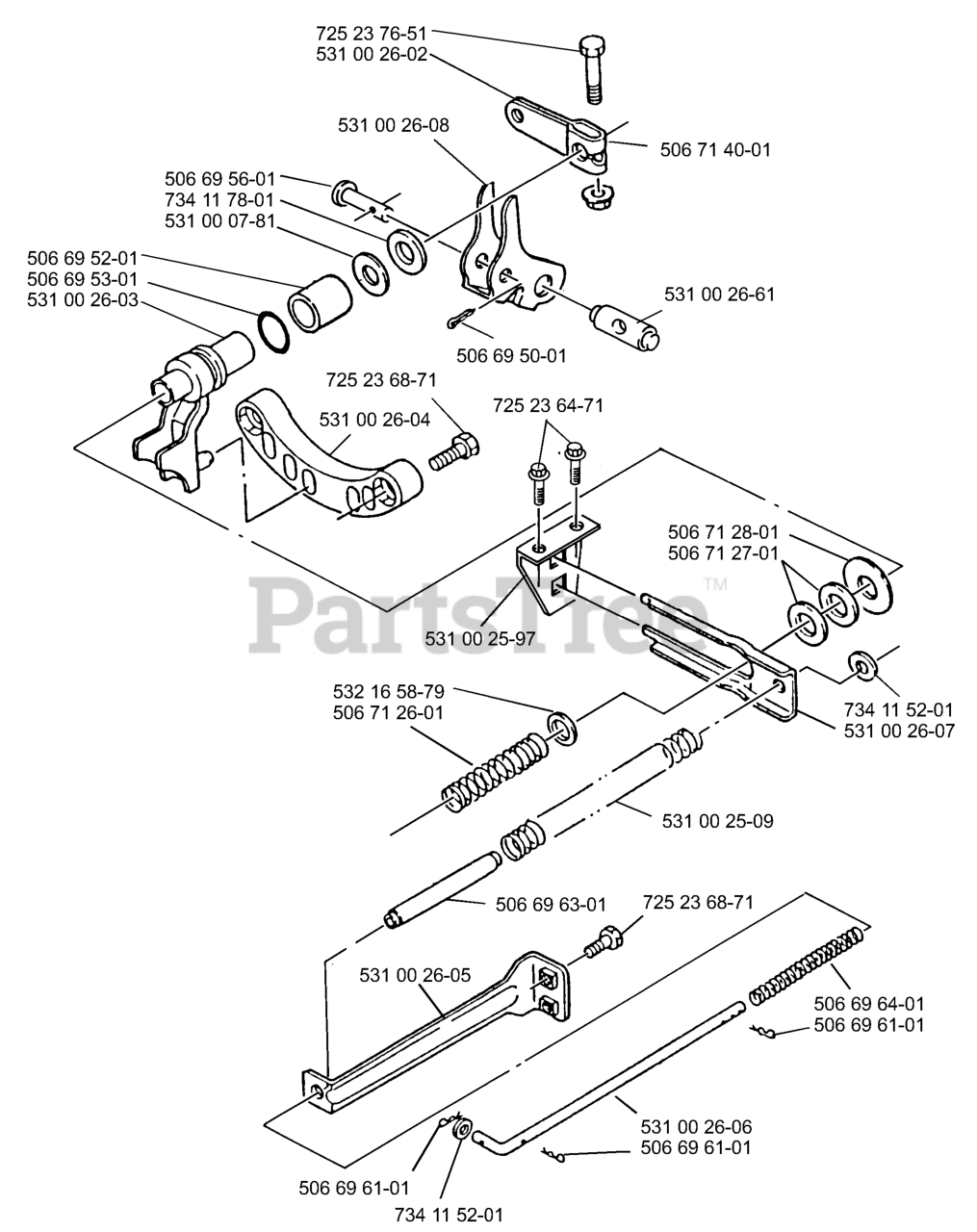 725 23 76-51
531 00 26-02
531 00 26-08
506 71 40-01
506 69 56-01
734 11 78-01
531 00 07-81
506 69 52-01
506 69 53-01
531 00 26-03
531 00 26-61
506 69 50-01
725 23 68-71
531 00 26-04
725 23 64-71
506 71 28-01
506 71 27-01
PartsTree™
531 00 25-97
532 16 58-79
506 71 26-01
734 11 52-01
531 00 26-07
531 00 25-09
506 69 63-01
725 23 68-71
531 00 26-05
506 69 64-01
506 69 61-01
531 00 26-06
506 69 61-01
506 69 61-01
734 11 52-01